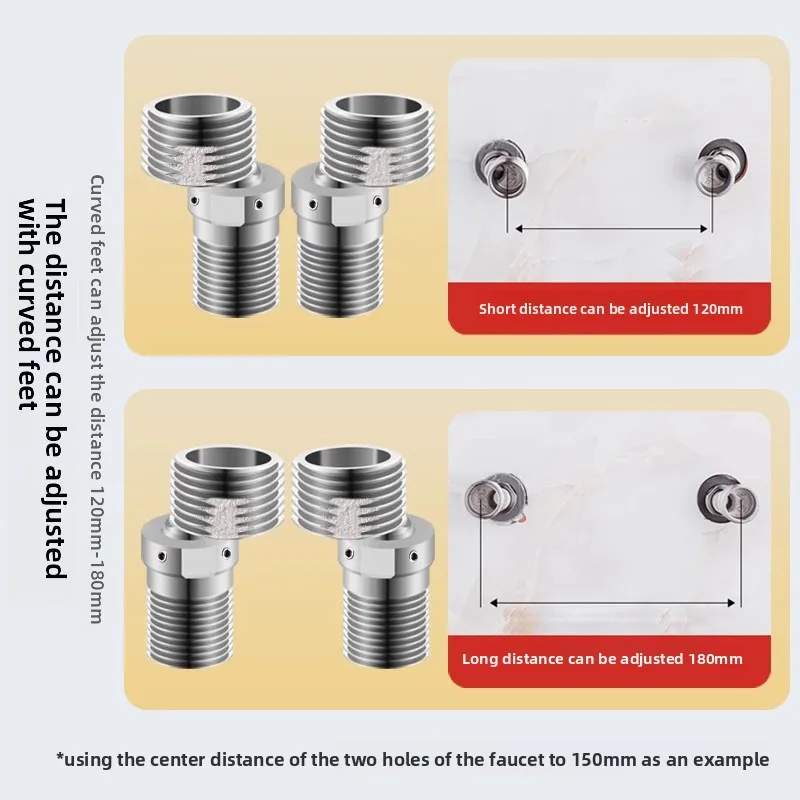 The distance can be adjusted with curved feet

Curved feet can adjust the distance 120mm-180mm

Short distance can be adjusted 120mm

Long distance can be adjusted 180mm

*using the center distance of the two holes of the faucet to 150mm as an example