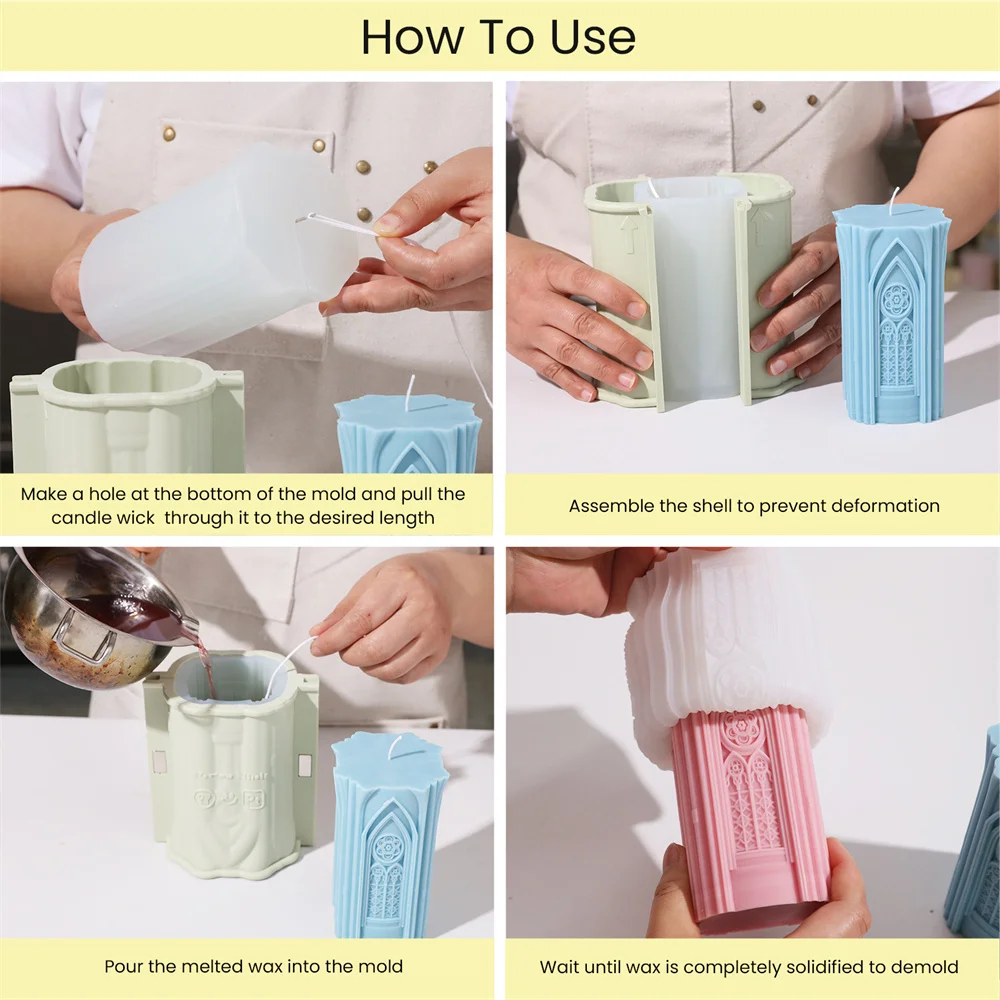 How To Use

Make a hole at the bottom of the mold and pull the candle wick through it to the desired length

Assemble the shell to prevent deformation

Pour the melted wax into the mold

Wait until wax is completely solidified to demold