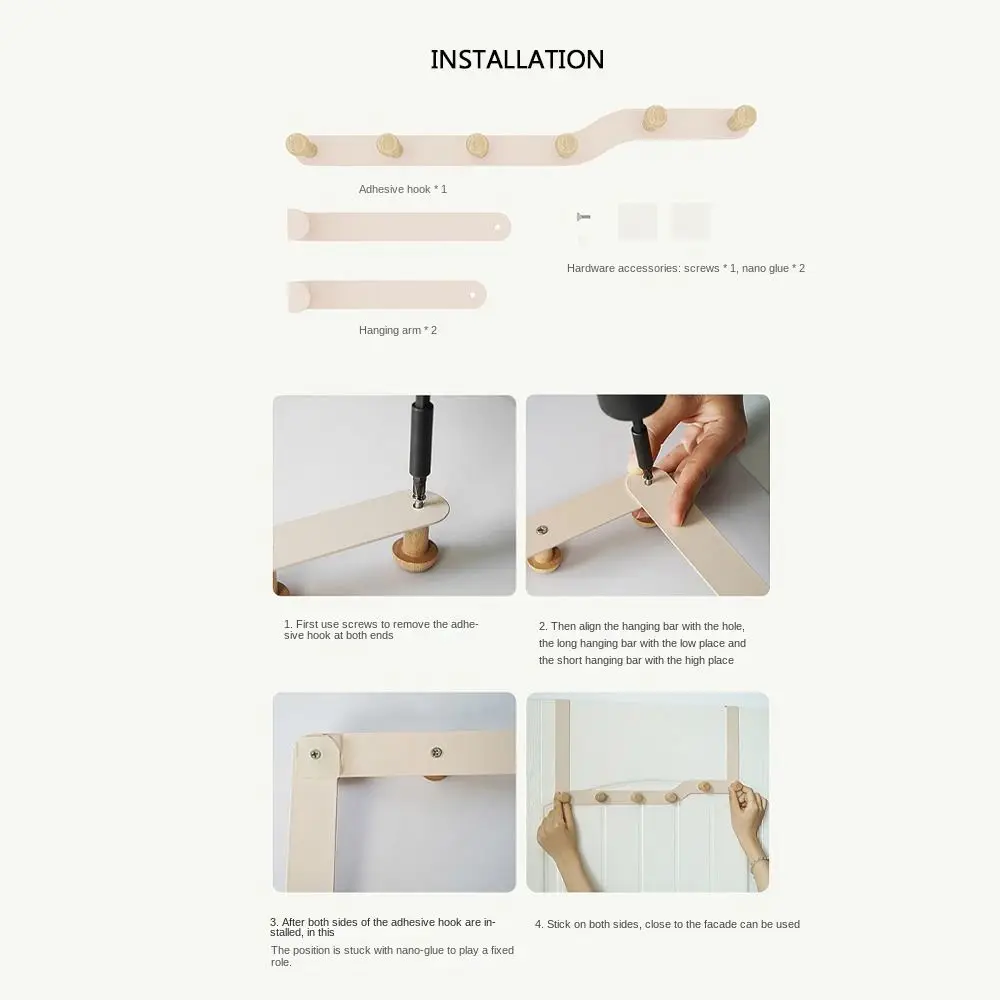 INSTALLATION

Adhesive hook * 1

Hardware accessories: screws * 1, nano glue * 2

Hanging arm * 2

1. First use screws to remove the adhesive hook at both ends

2. Then align the hanging bar with the hole, the long hanging bar with the low place and the short hanging bar with the high place

3. After both sides of the adhesive hook are installed, in this

The position is stuck with nano-glue to play a fixed role.

4. Stick on both sides, close to the facade can be used