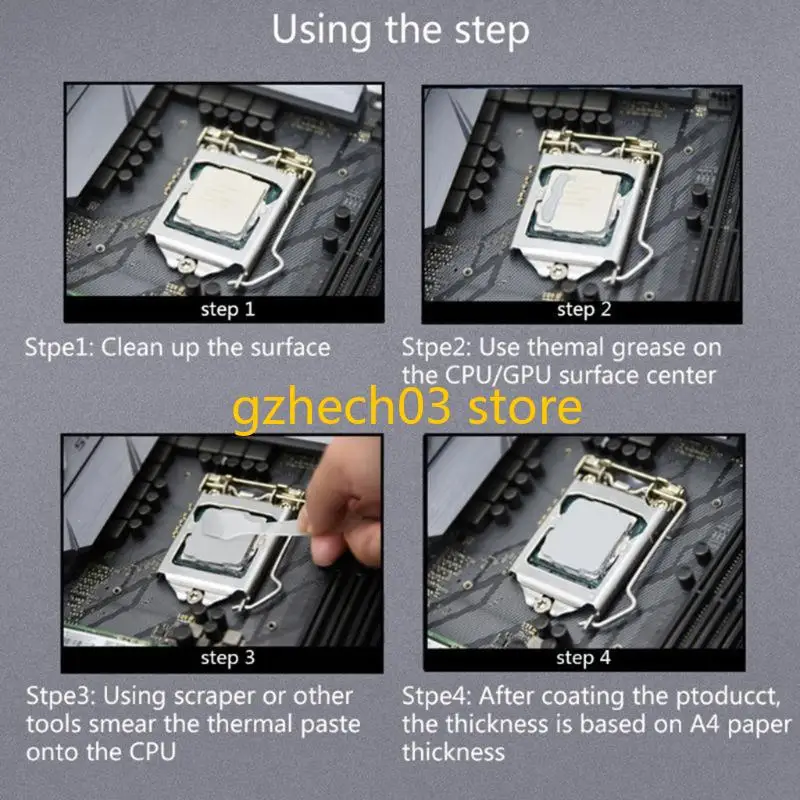 Using the step

step 1

Stpe1: Clean up the surface

step 2

Stpe2: Use themal grease on the CPU/GPU surface center

gzhech03 store

step 3

Stpe3: Using scraper or other tools smear the thermal paste onto the CPU

step 4

Stpe4: After coating the ptoducct, the thickness is based on A4 paper thickness