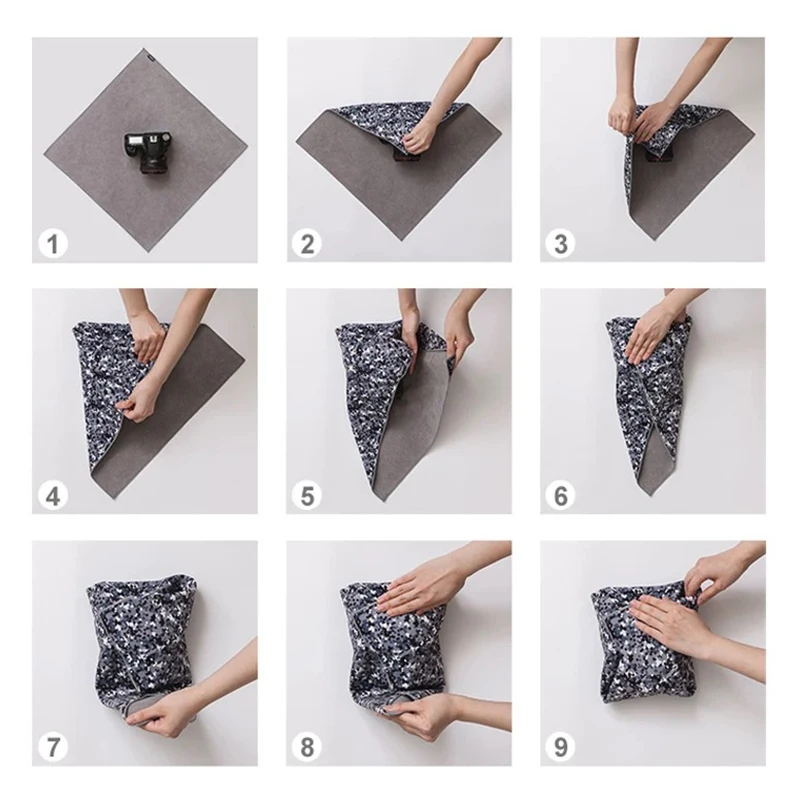 1

2

3

4

5

6

7

8

9