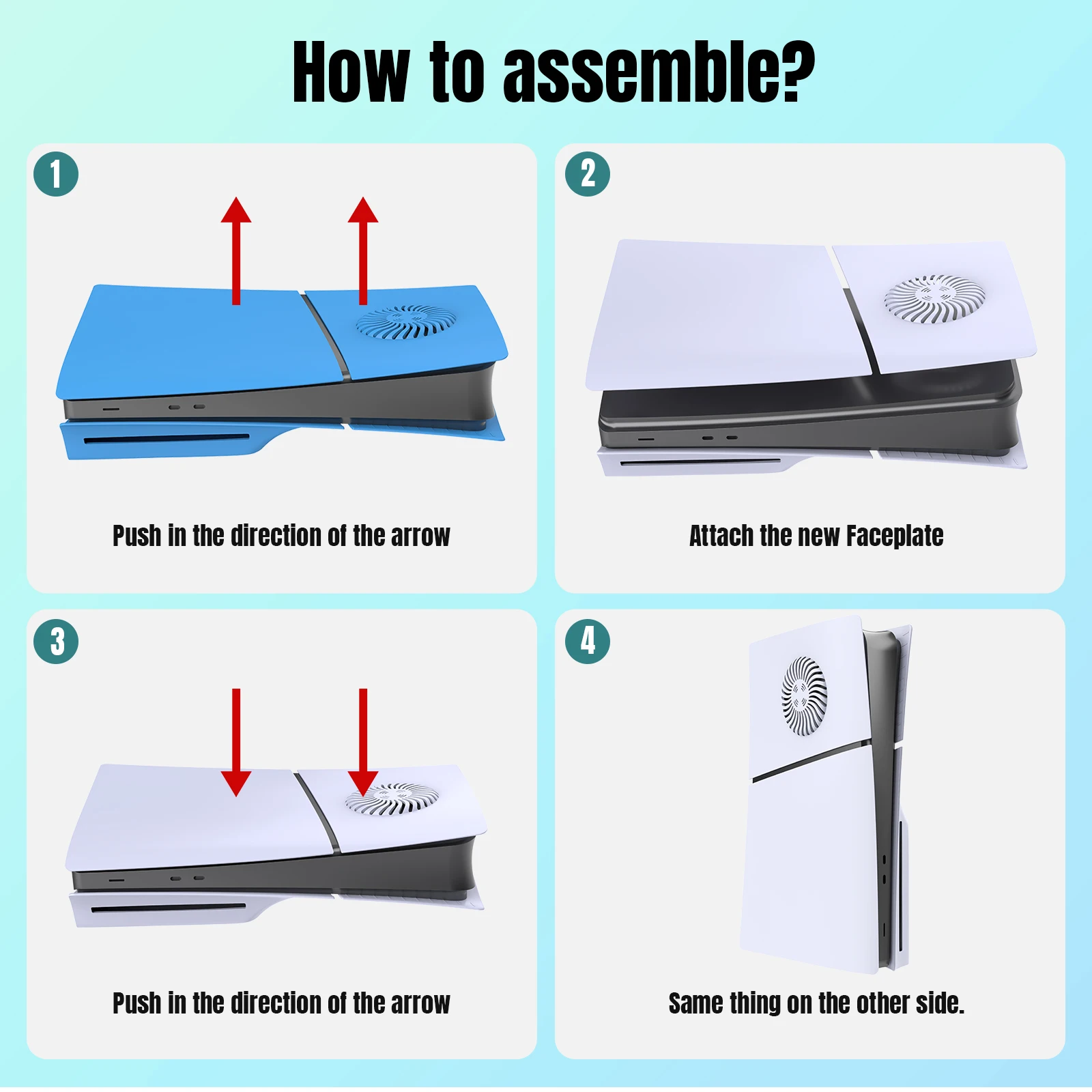 How to assemble?

1

Push in the direction of the arrow

2

Attach the new Faceplate

3

Push in the direction of the arrow

4

Same thing on the other side.