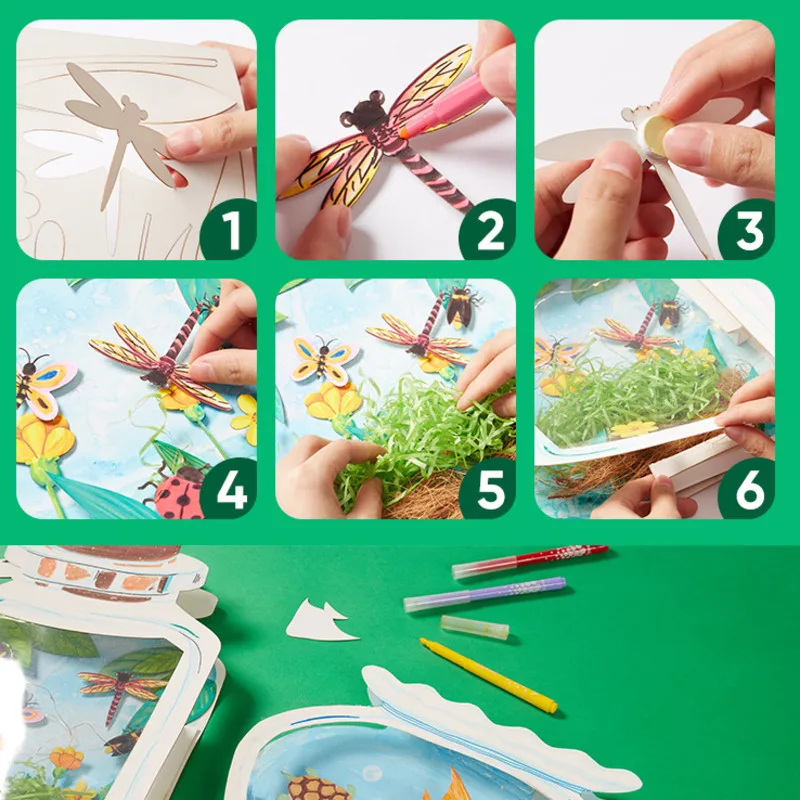 1
2
3
4
5
6