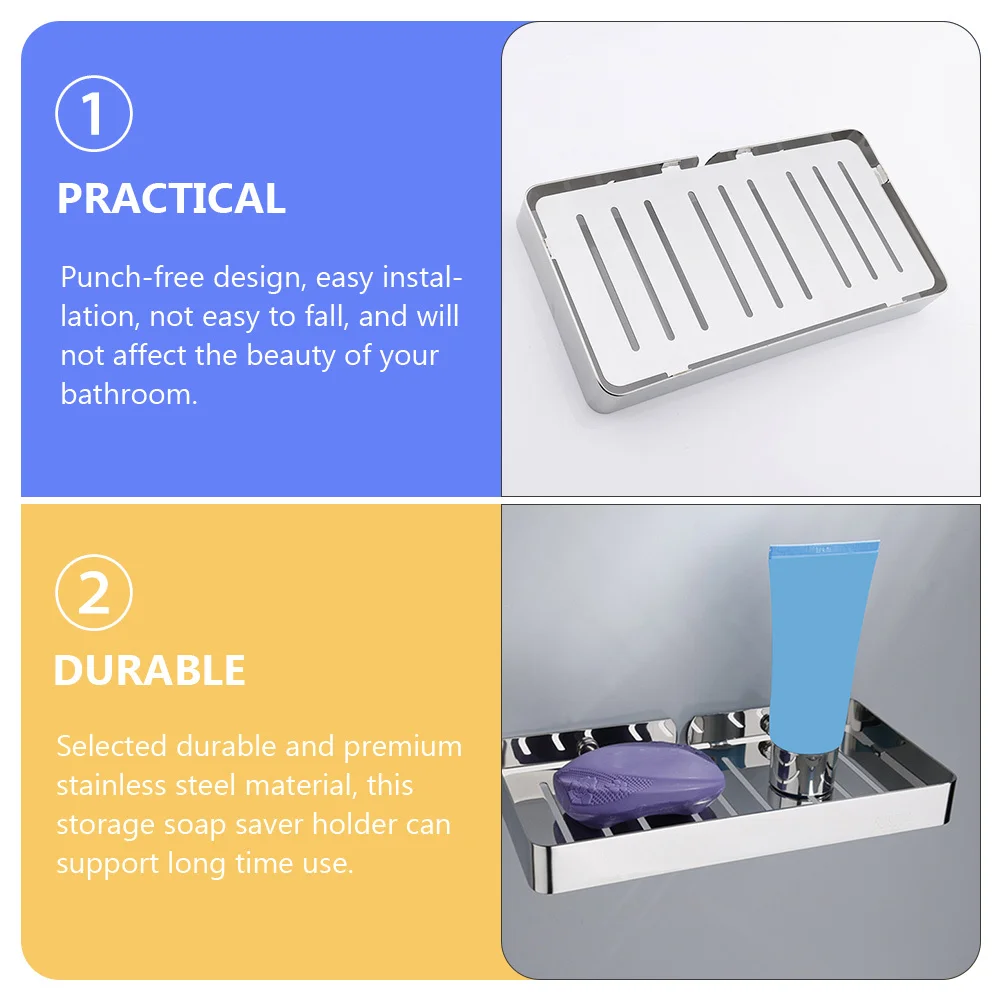 1

PRACTICAL

Punch-free design, easy installation, not easy to fall, and will not affect the beauty of your bathroom.

2

DURABLE

Selected durable and premium stainless steel material, this storage soap saver holder can support long time use.