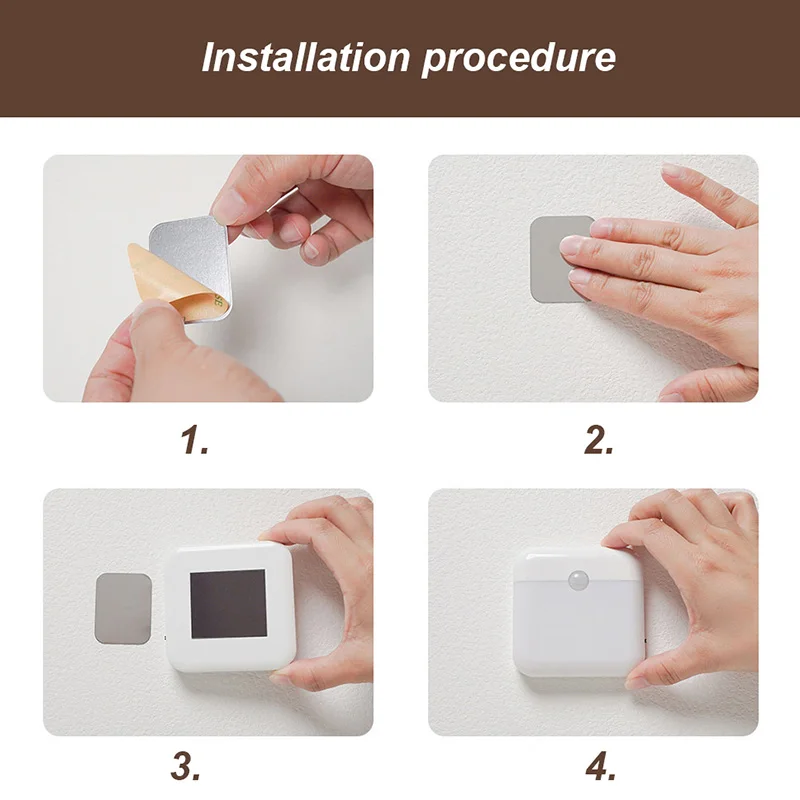 Installation procedure

1.

2.

3.

4.