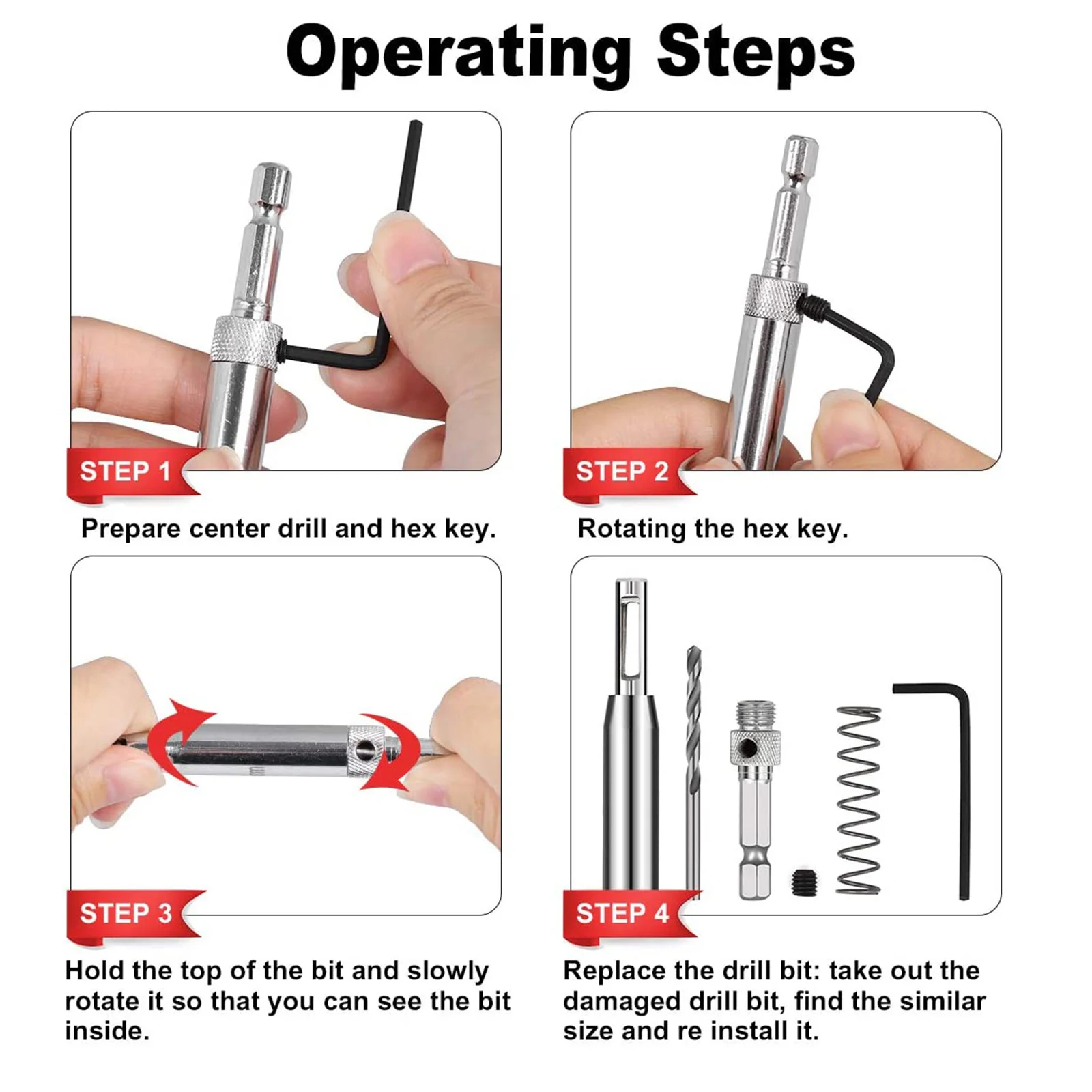 Operating Steps

STEP 1

Prepare center drill and hex key.

STEP 2

Rotating the hex key.

STEP 3

Hold the top of the bit and slowly rotate it so that you can see the bit inside.

STEP 4

Replace the drill bit: take out the damaged drill bit, find the similar size and re install it.