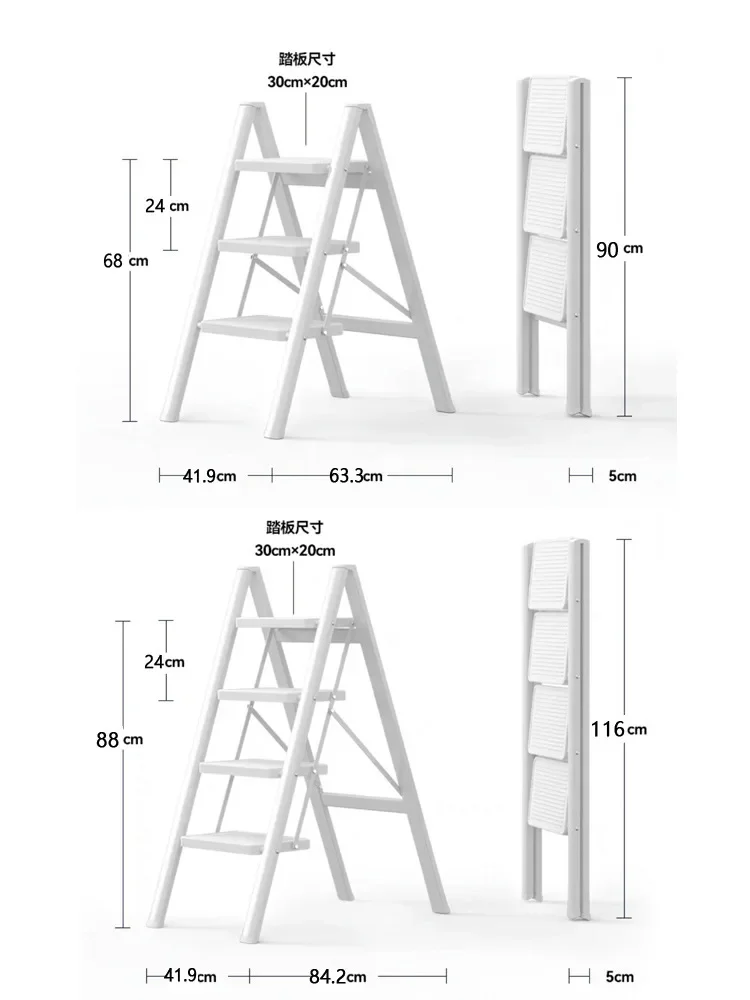 踏板尺寸
30cm×20cm

24 cm

68 cm

90 cm

41.9cm

63.3cm

5cm

踏板尺寸
30cm×20cm

24cm

88 cm

116cm

41.9cm

84.2cm

5cm