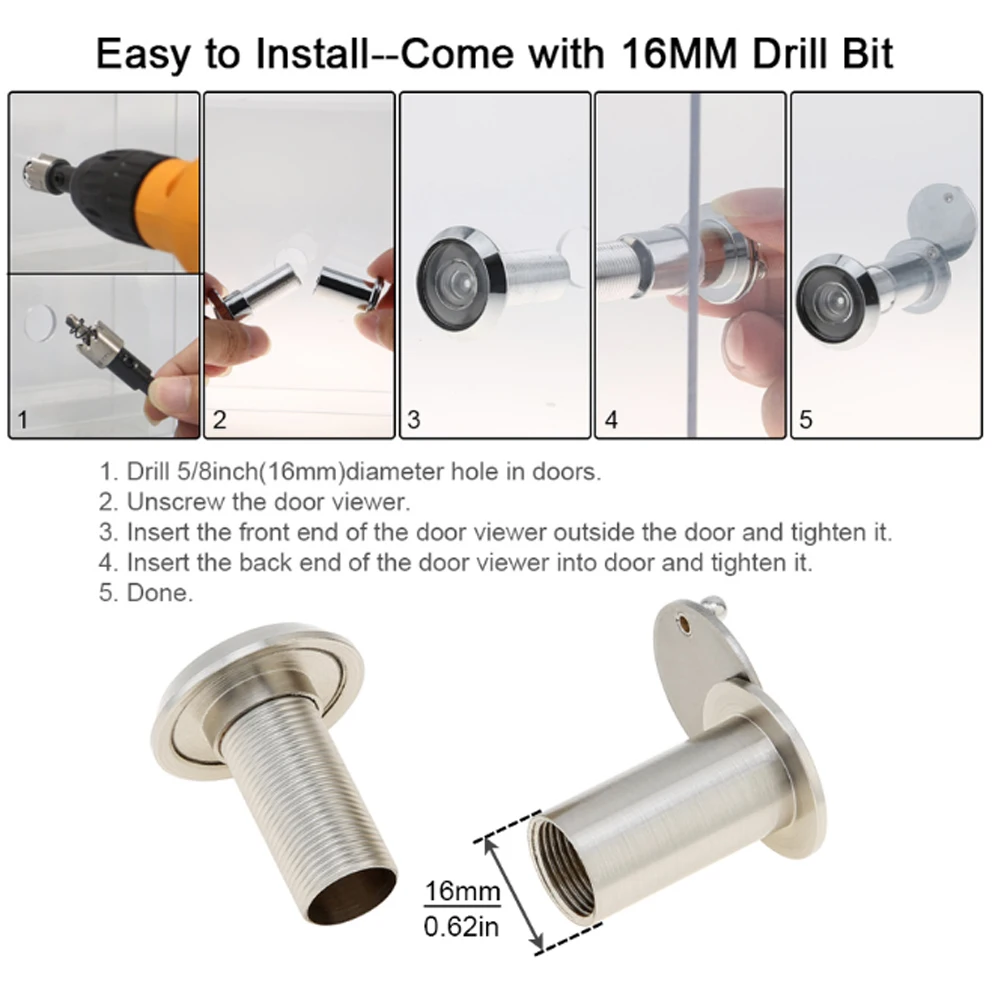 Easy to Install--Come with 16MM Drill Bit

1

2

3

4

5

1. Drill 5/8inch(16mm)diameter hole in doors.
2. Unscrew the door viewer.
3. Insert the front end of the door viewer outside the door and tighten it.
4. Insert the back end of the door viewer into door and tighten it.
5. Done.

16mm
0.62in