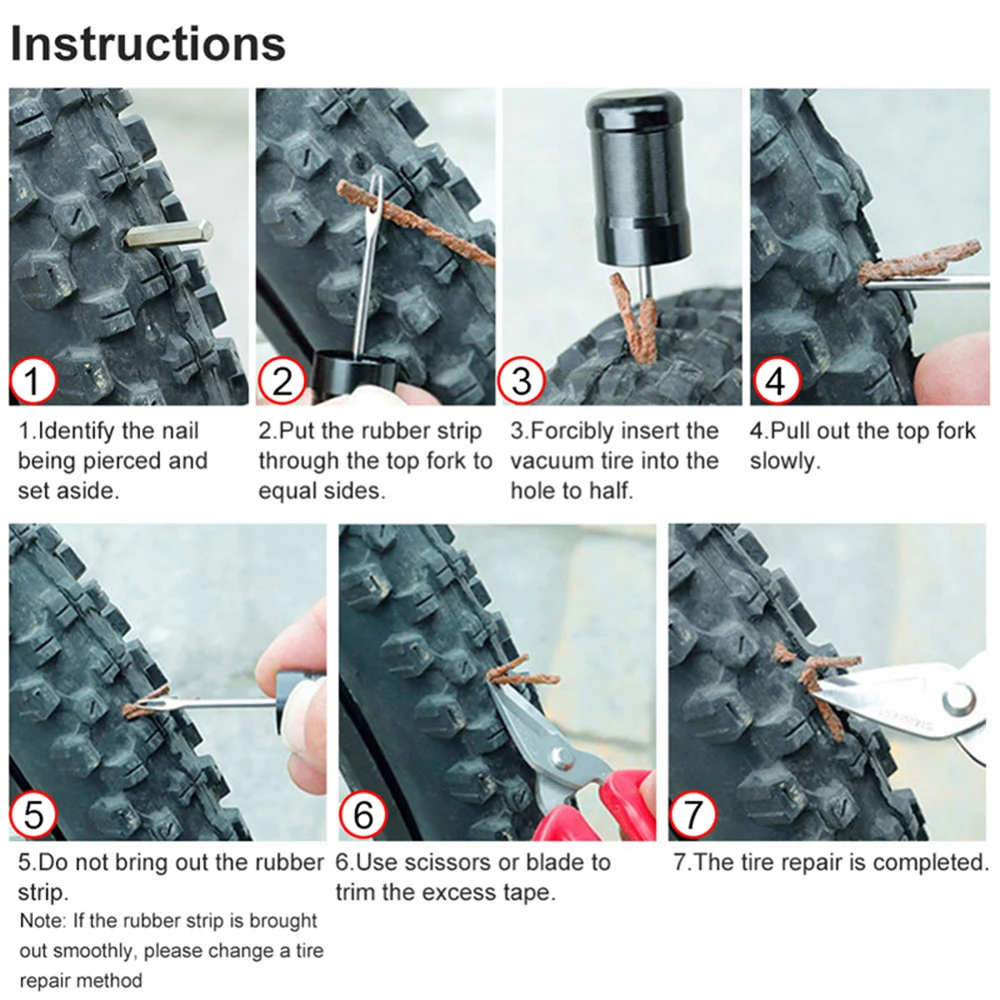 Instructions

1

1.Identify the nail being pierced and set aside.

2

2.Put the rubber strip through the top fork to equal sides.

3

3.Forcibly insert the vacuum tire into the hole to half.

4

4.Pull out the top fork slowly.

5

5.Do not bring out the rubber strip.

Note: If the rubber strip is brought out smoothly, please change a tire repair method

6

6.Use scissors or blade to trim the excess tape.

7

7.The tire repair is completed.