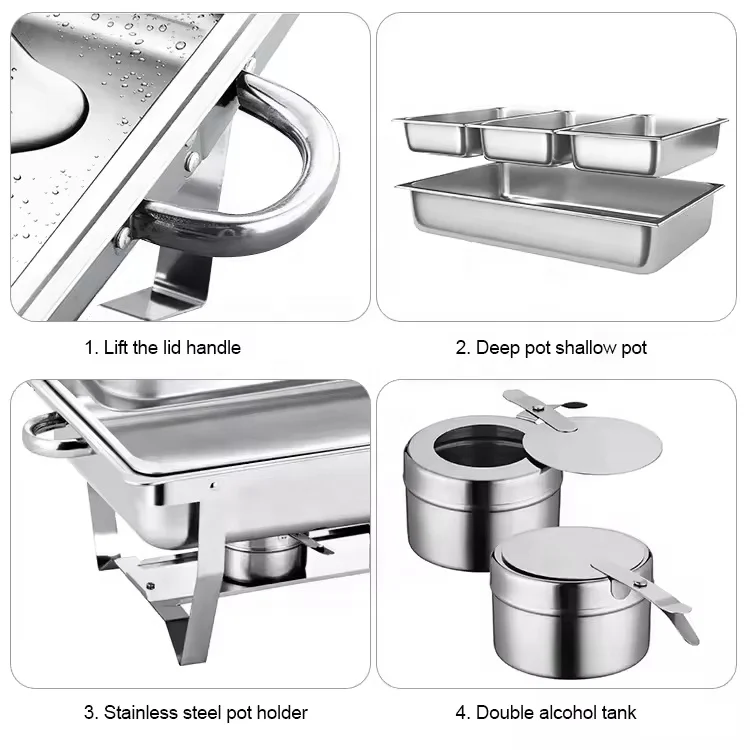 1. Lift the lid handle

2. Deep pot shallow pot

3. Stainless steel pot holder

4. Double alcohol tank