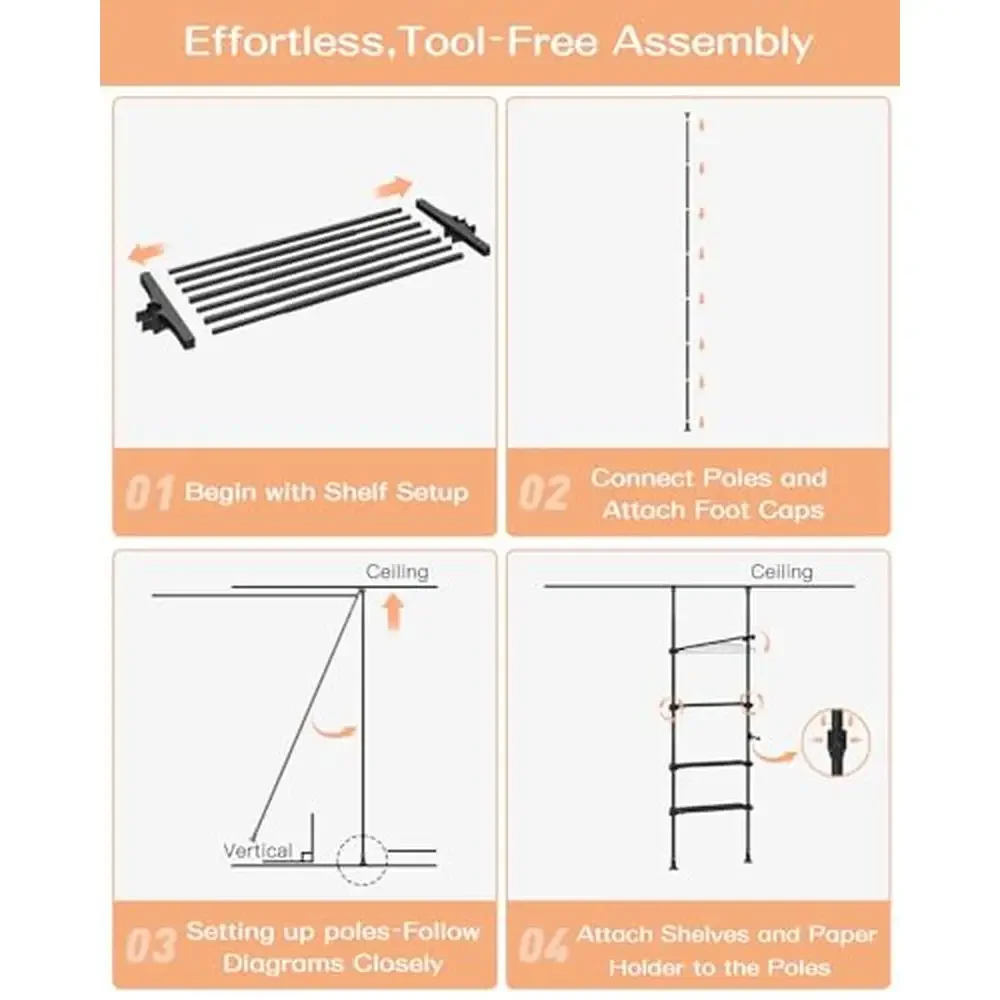 Effortless,Tool-Free Assembly

01 Begin with Shelf Setup

02 Connect Poles and Attach Foot Caps

Ceiling

Vertical

03 Setting up poles-Follow Diagrams Closely

Ceiling

04 Attach Shelves and Paper Holder to the Poles