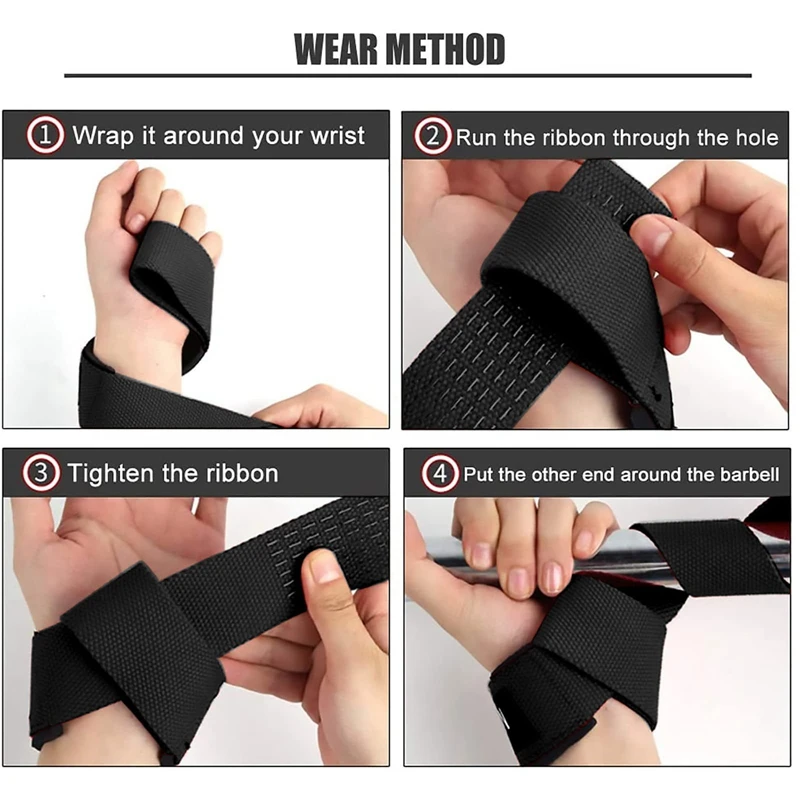 WEAR METHOD

1 Wrap it around your wrist

2 Run the ribbon through the hole

3 Tighten the ribbon

4 Put the other end around the barbell