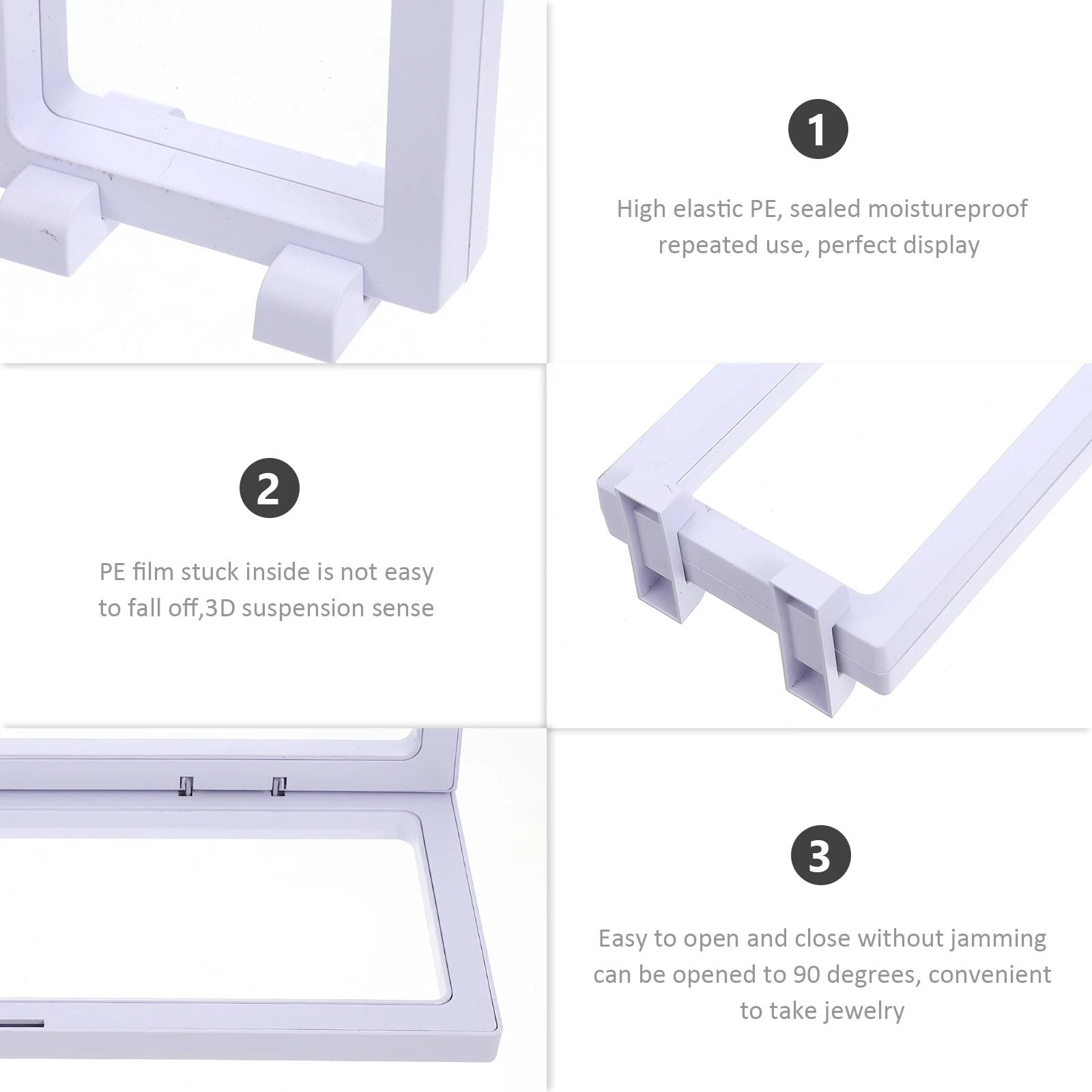 1

High elastic PE, sealed moistureproof repeated use, perfect display

2

PE film stuck inside is not easy to fall off,3D suspension sense

3

Easy to open and close without jamming can be opened to 90 degrees, convenient to take jewelry