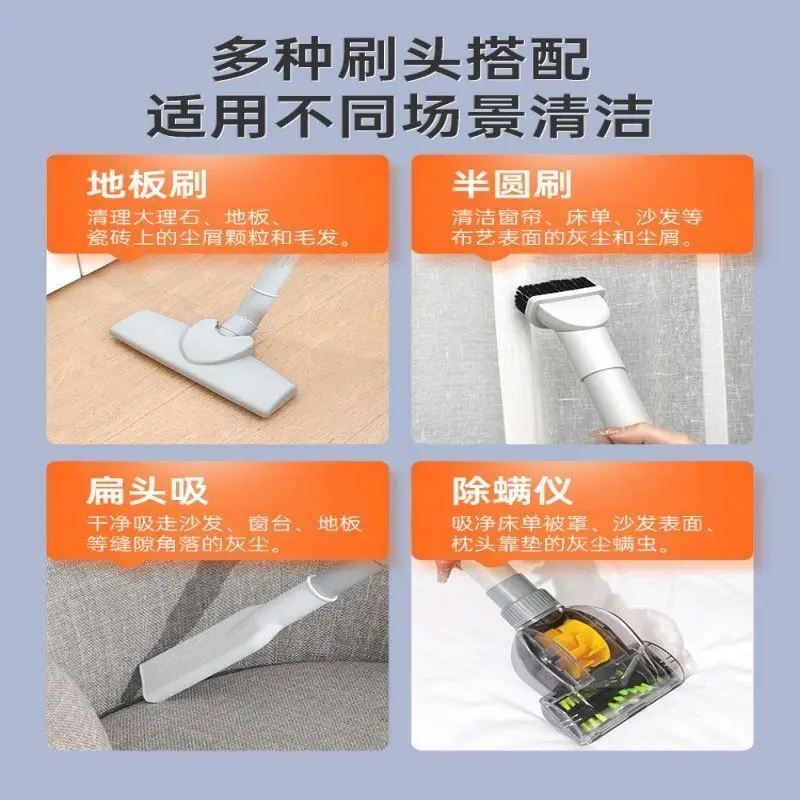 多种刷头搭配
适用不同场景清洁

地板刷
清理大理石、地板、瓷砖上的尘屑颗粒和毛发。

半圆刷
清洁窗帘、床单、沙发等布艺表面的灰尘和尘屑。

扁头吸
干净吸走沙发、窗台、地板等缝隙角落的灰尘。

除螨仪
吸净床单被罩、沙发表面、枕头靠垫的灰尘螨虫。