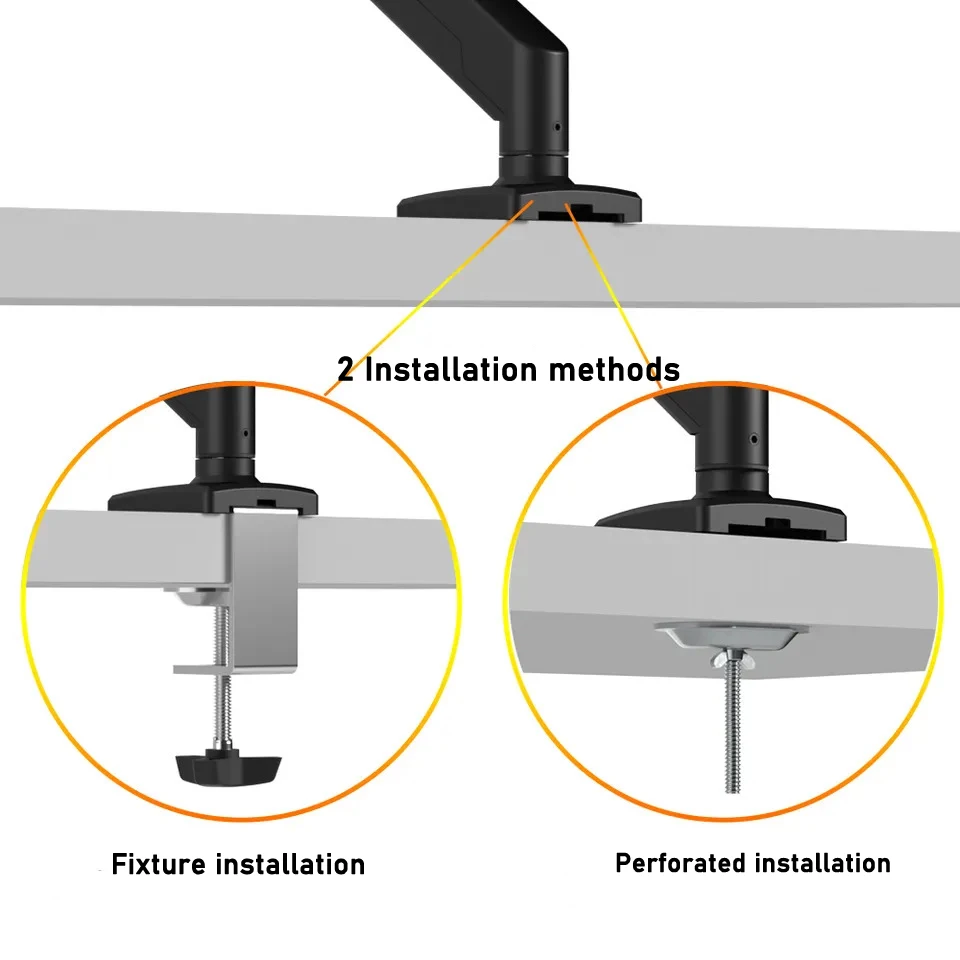 2 Installation methods

Fixture installation

Perforated installation