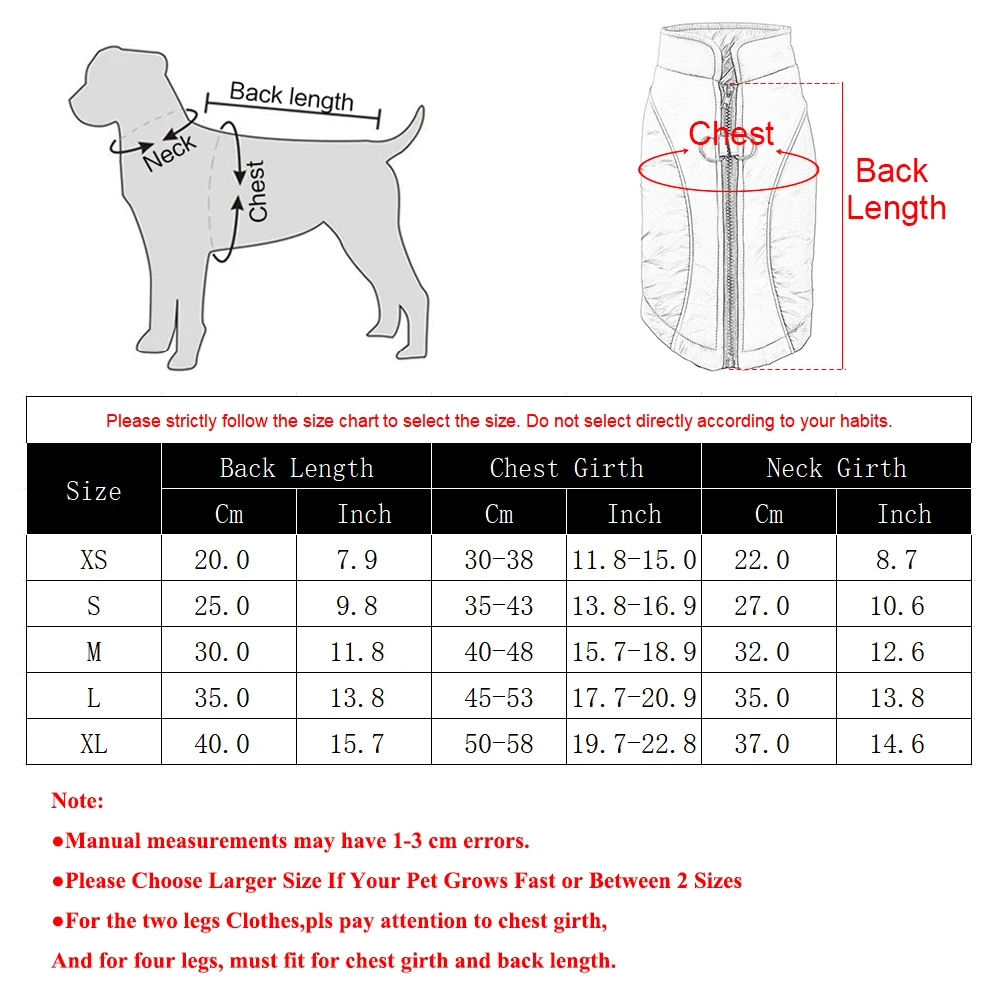 Back length

Neck

Chest

Chest

Back Length

Please strictly follow the size chart to select the size. Do not select directly according to your habits.

| Size | Back Length Cm | Back Length Inch | Chest Girth Cm | Chest Girth Inch | Neck Girth Cm | Neck Girth Inch |
|---|---|---|---|---|---|---|
| XS | 20.0 | 7.9 | 30-38 | 11.8-15.0 | 22.0 | 8.7 |
| S | 25.0 | 9.8 | 35-43 | 13.8-16.9 | 27.0 | 10.6 |
| M | 30.0 | 11.8 | 40-48 | 15.7-18.9 | 32.0 | 12.6 |
| L | 35.0 | 13.8 | 45-53 | 17.7-20.9 | 35.0 | 13.8 |
| XL | 40.0 | 15.7 | 50-58 | 19.7-22.8 | 37.0 | 14.6 |

Note:

●Manual measurements may have 1-3 cm errors.

●Please Choose Larger Size If Your Pet Grows Fast or Between 2 Sizes

●For the two legs Clothes,pls pay attention to chest girth,

And for four legs, must fit for chest girth and back length.