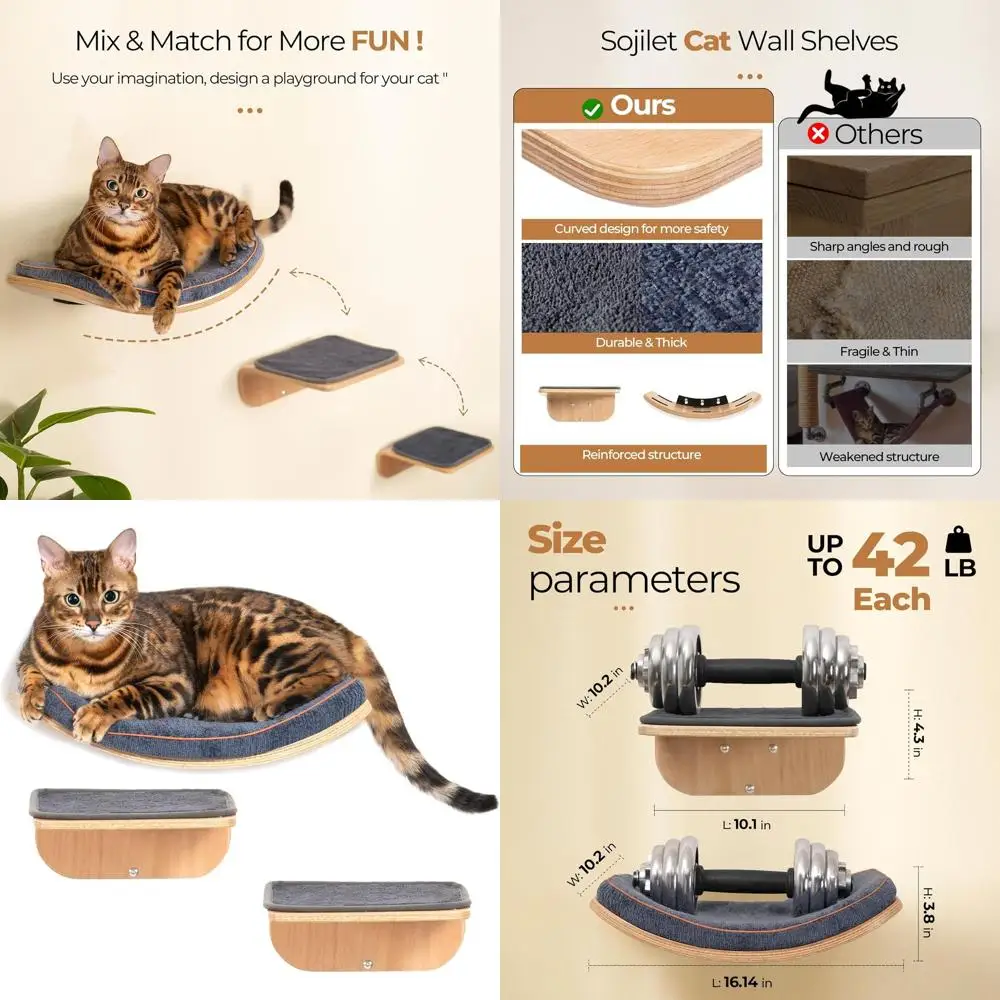 Mix & Match for More FUN !

Use your imagination, design a playground for your cat "

Sojilet Cat Wall Shelves

Ours

Curved design for more safety

Durable & Thick

Reinforced structure

Others

Sharp angles and rough

Fragile & Thin

Weakened structure

Size parameters

UP TO 42 LB Each

W: 10.2 in

H: 4.3 in

L: 10.1 in

W: 10.2 in

H: 3.8 in

L: 16.14 in