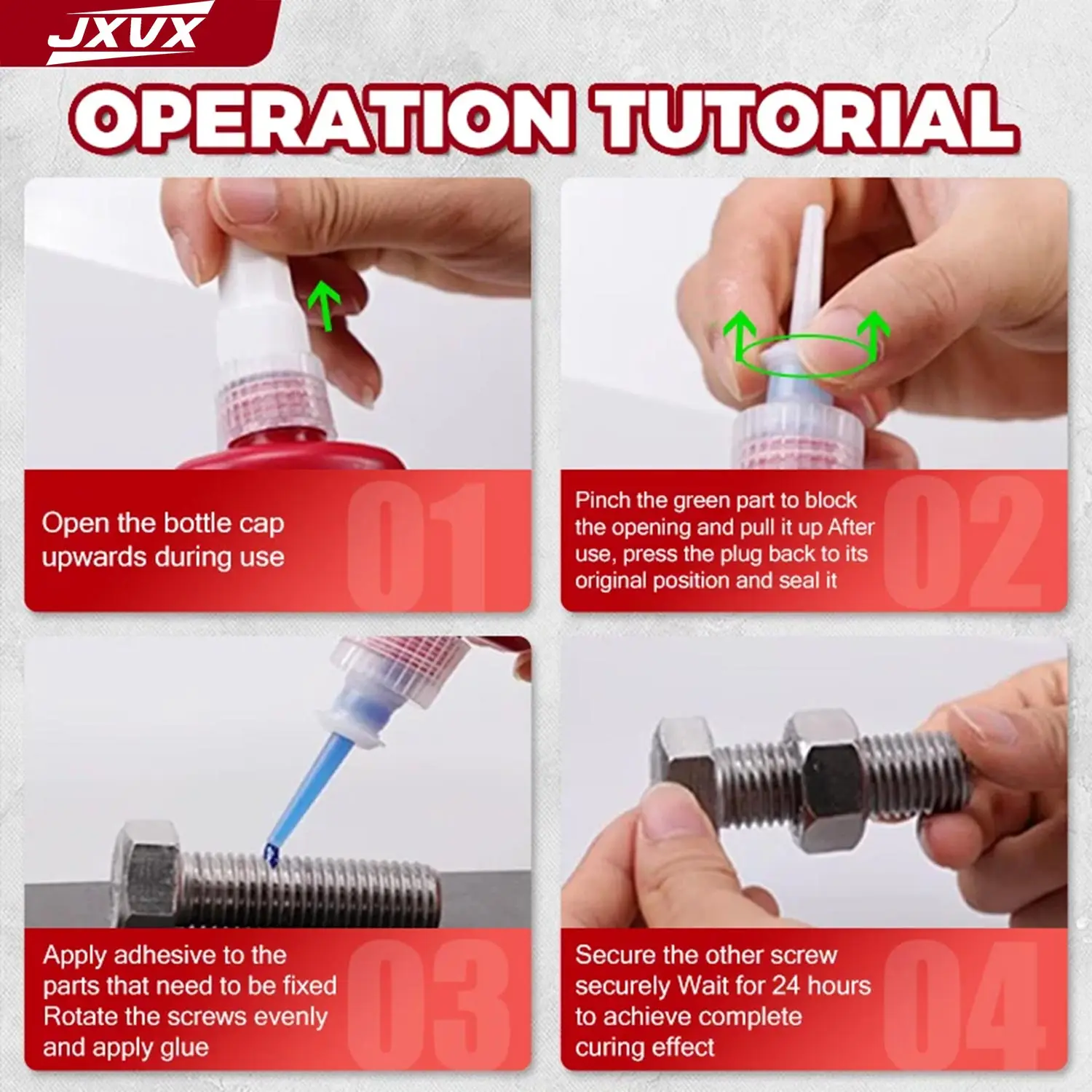 JXVX

OPERATION TUTORIAL

Open the bottle cap upwards during use

01

Pinch the green part to block the opening and pull it up After use, press the plug back to its original position and seal it

02

Apply adhesive to the parts that need to be fixed Rotate the screws evenly and apply glue

03

Secure the other screw securely Wait for 24 hours to achieve complete curing effect

04