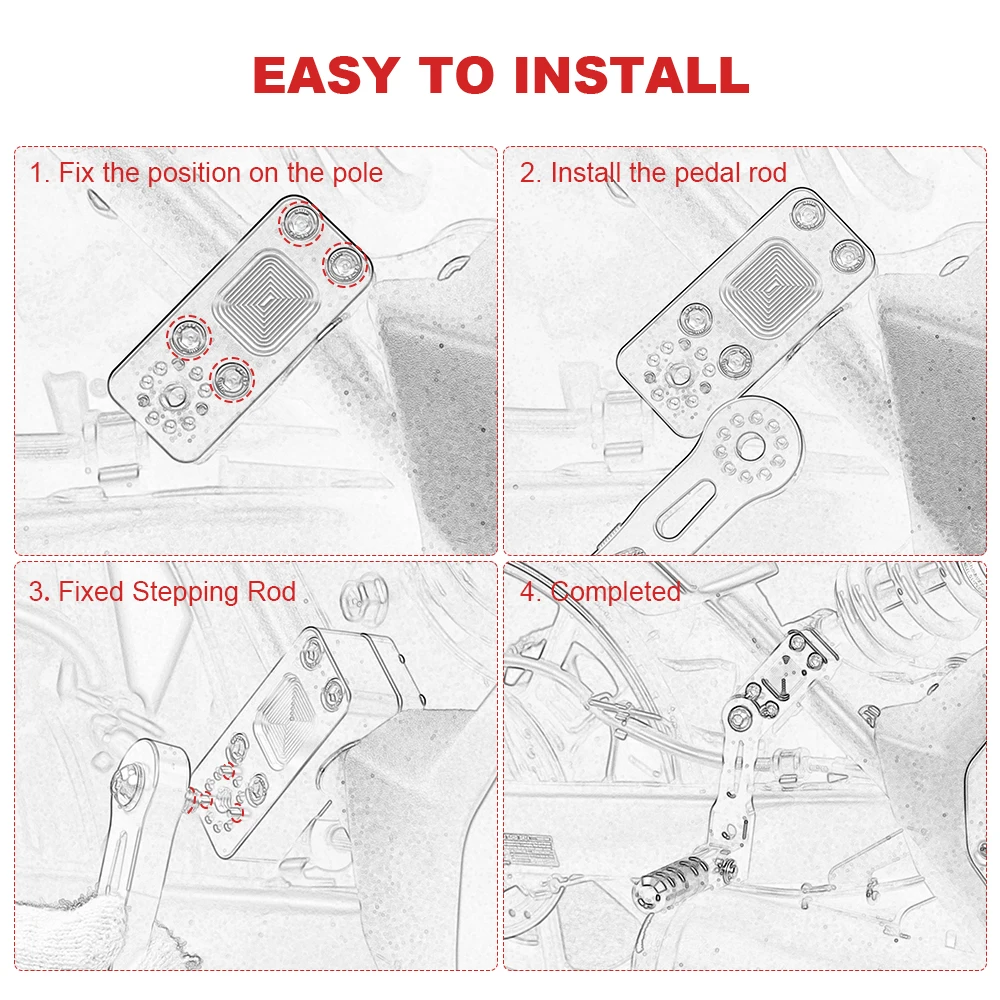 EASY TO INSTALL

1. Fix the position on the pole

2. Install the pedal rod

3. Fixed Stepping Rod

4. Completed