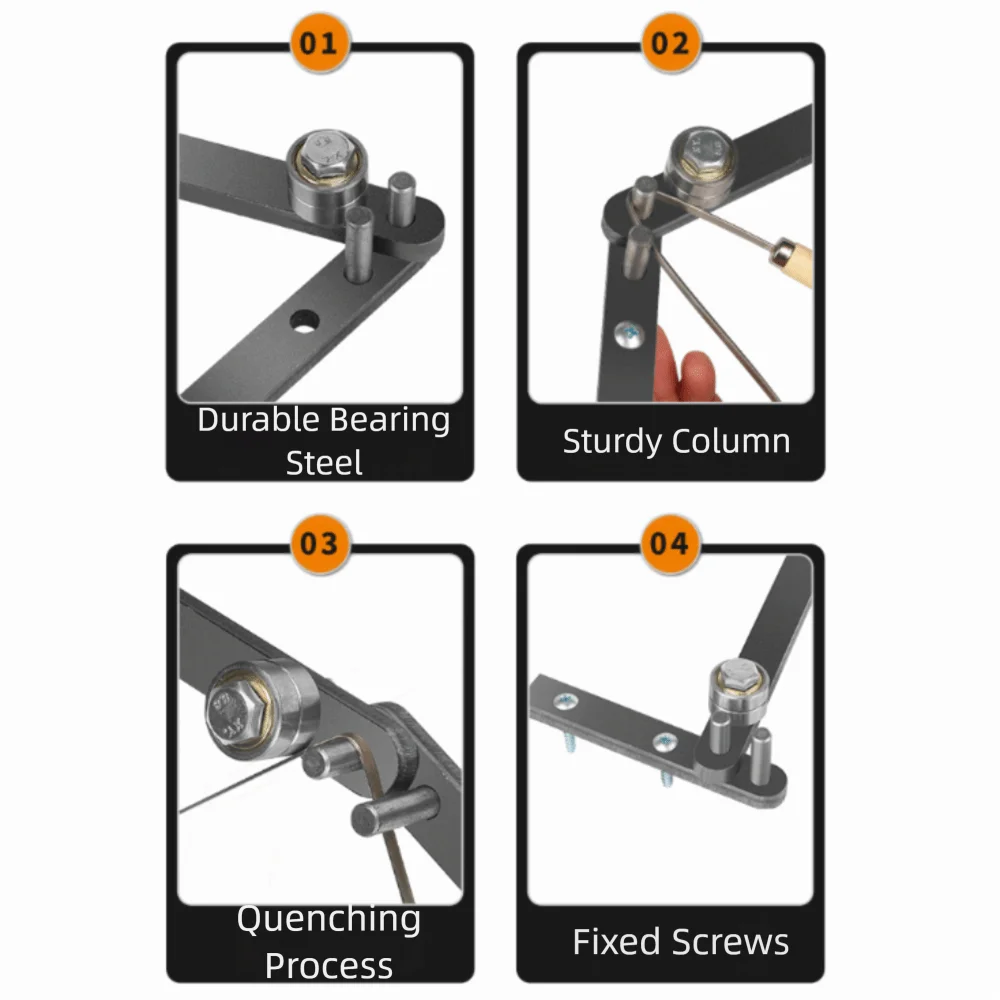 01

Durable Bearing Steel

02

Sturdy Column

03

Quenching Process

04

Fixed Screws