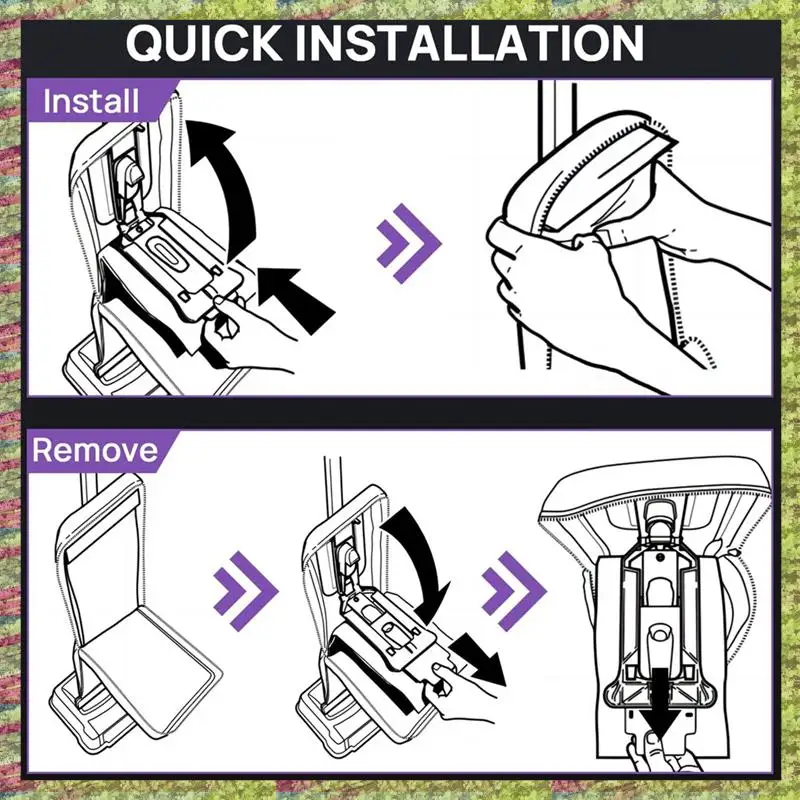 QUICK INSTALLATION

Install

Remove