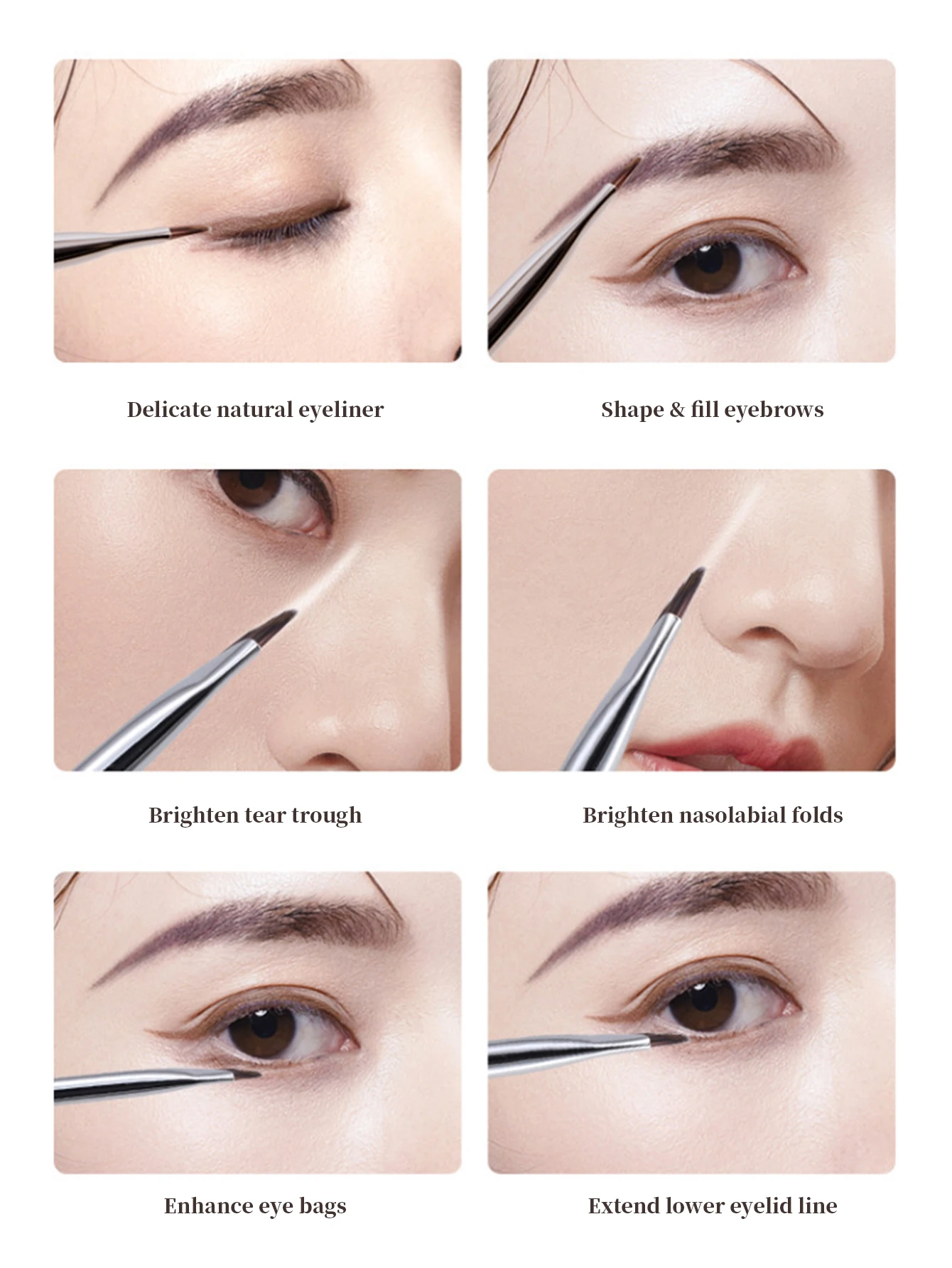 Delicate natural eyeliner

Shape & fill eyebrows

Brighten tear trough

Brighten nasolabial folds

Enhance eye bags

Extend lower eyelid line