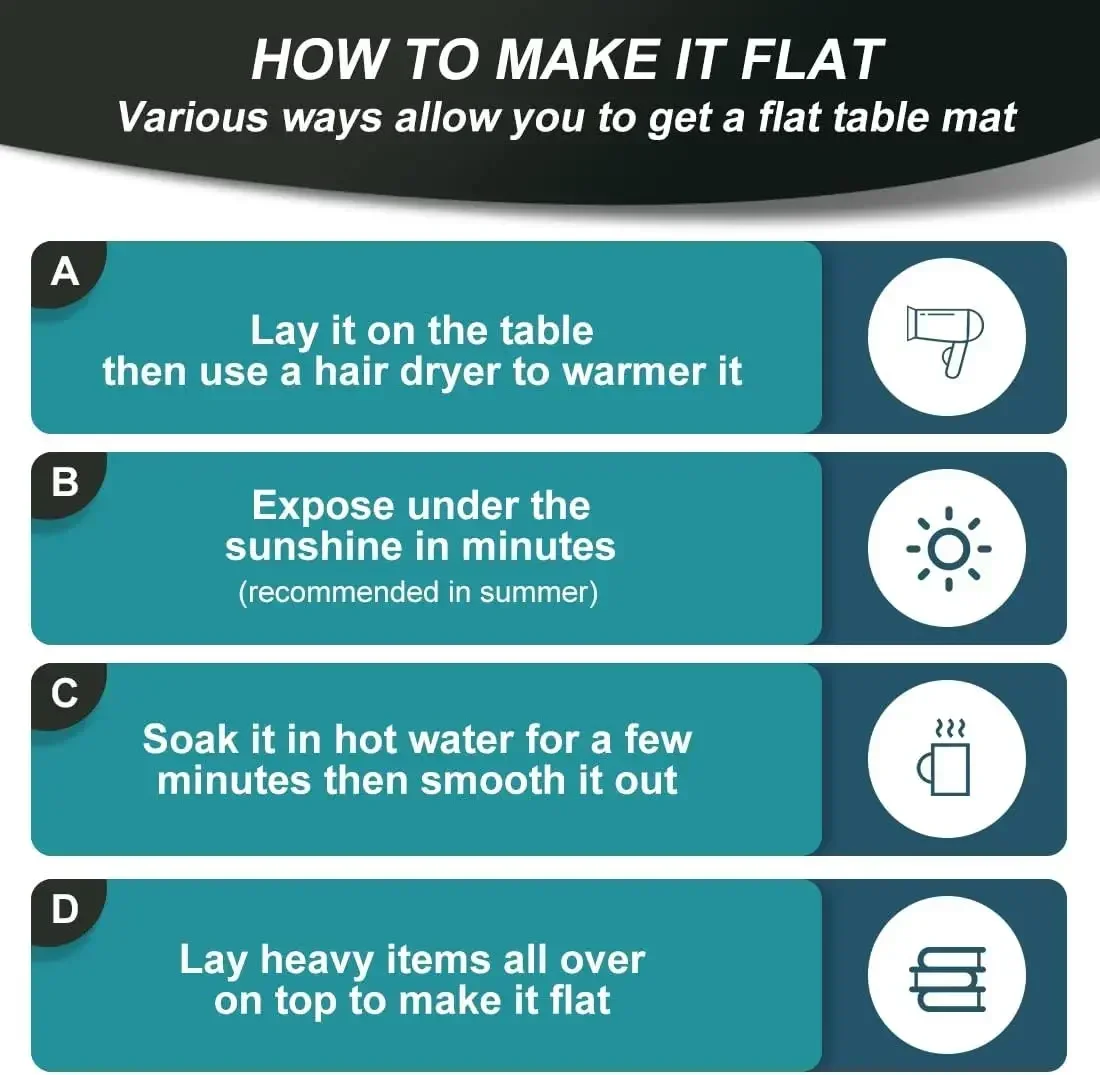 HOW TO MAKE IT FLAT
Various ways allow you to get a flat table mat

A
Lay it on the table then use a hair dryer to warmer it

B
Expose under the sunshine in minutes
(recommended in summer)

C
Soak it in hot water for a few minutes then smooth it out

D
Lay heavy items all over on top to make it flat