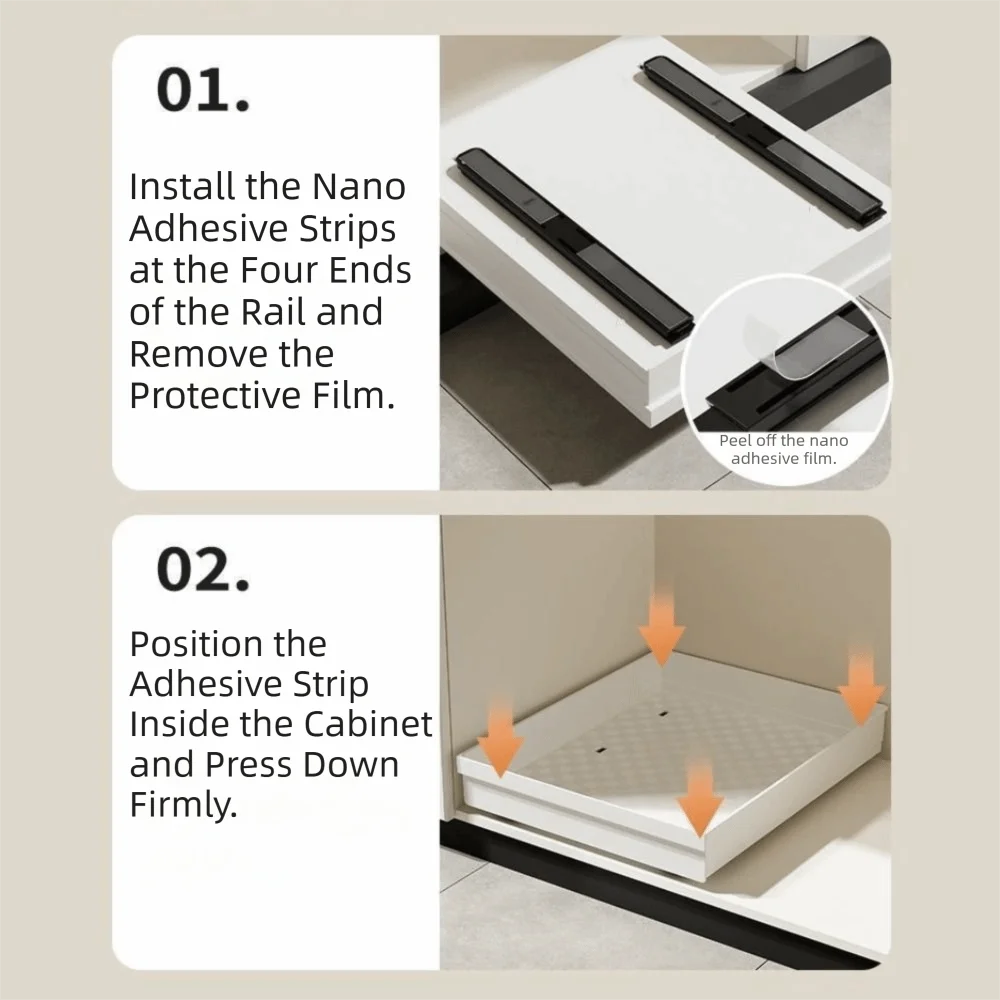 01.

Install the Nano Adhesive Strips at the Four Ends of the Rail and Remove the Protective Film.

Peel off the nano adhesive film.

02.

Position the Adhesive Strip Inside the Cabinet and Press Down Firmly.