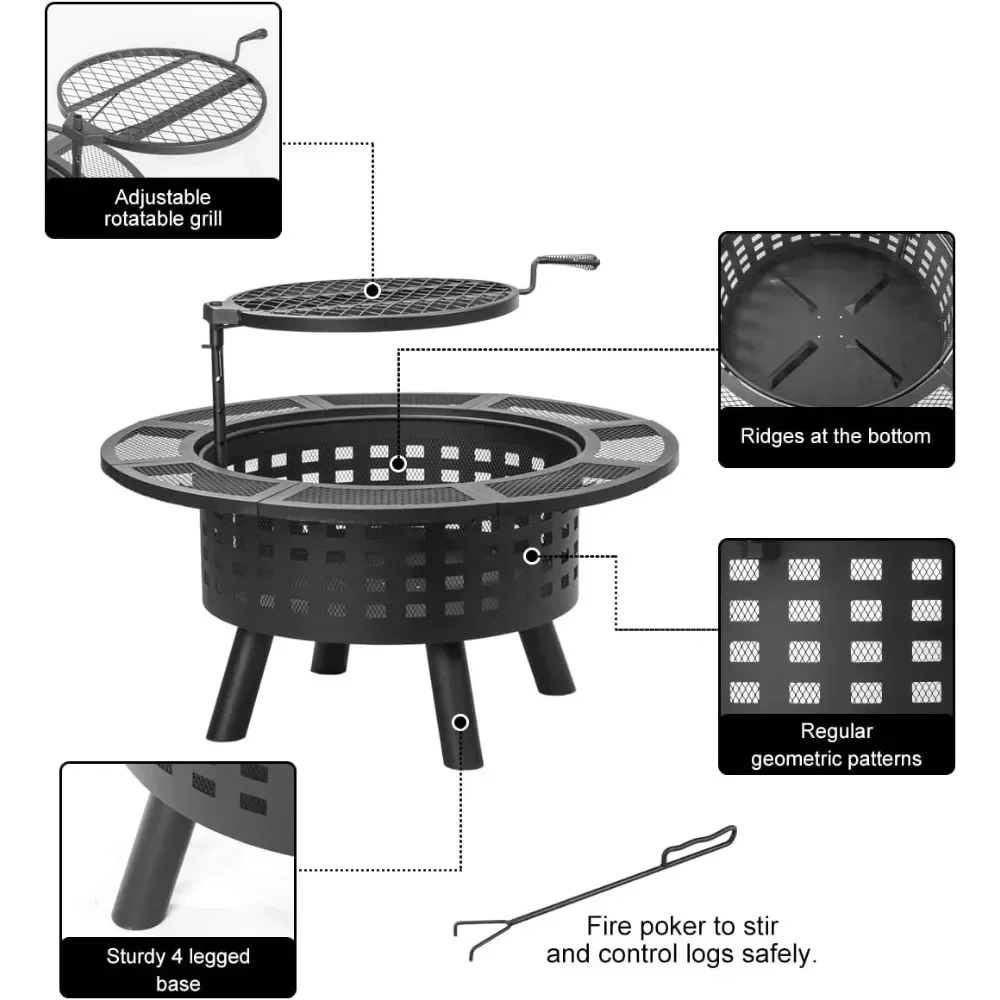 Adjustable rotatable grill

Ridges at the bottom

Regular geometric patterns

Sturdy 4 legged base

Fire poker to stir and control logs safely.