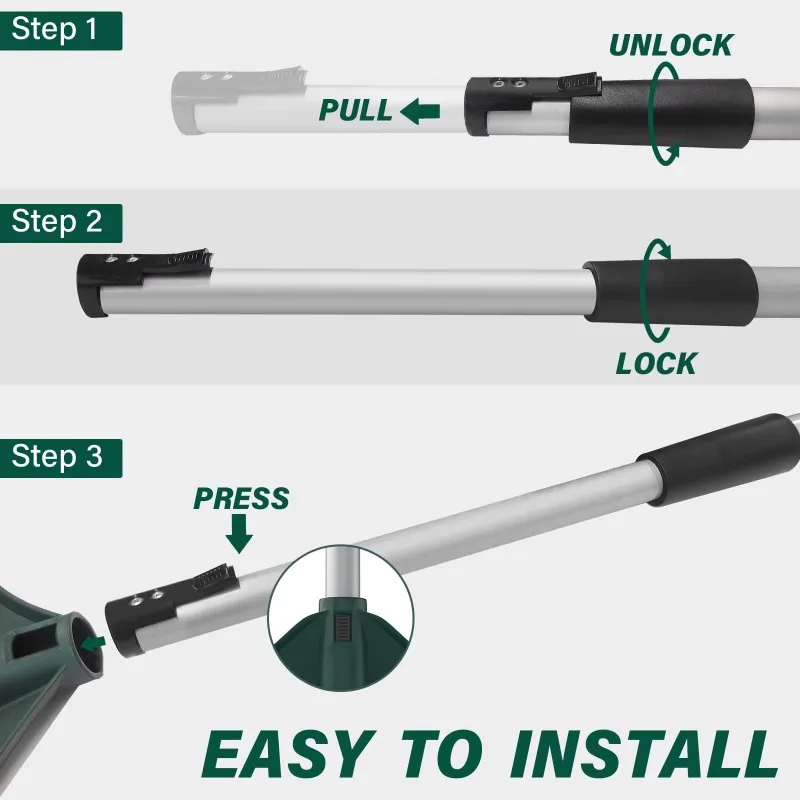 Step 1

UNLOCK

PULL

Step 2

LOCK

Step 3

PRESS

EASY TO INSTALL