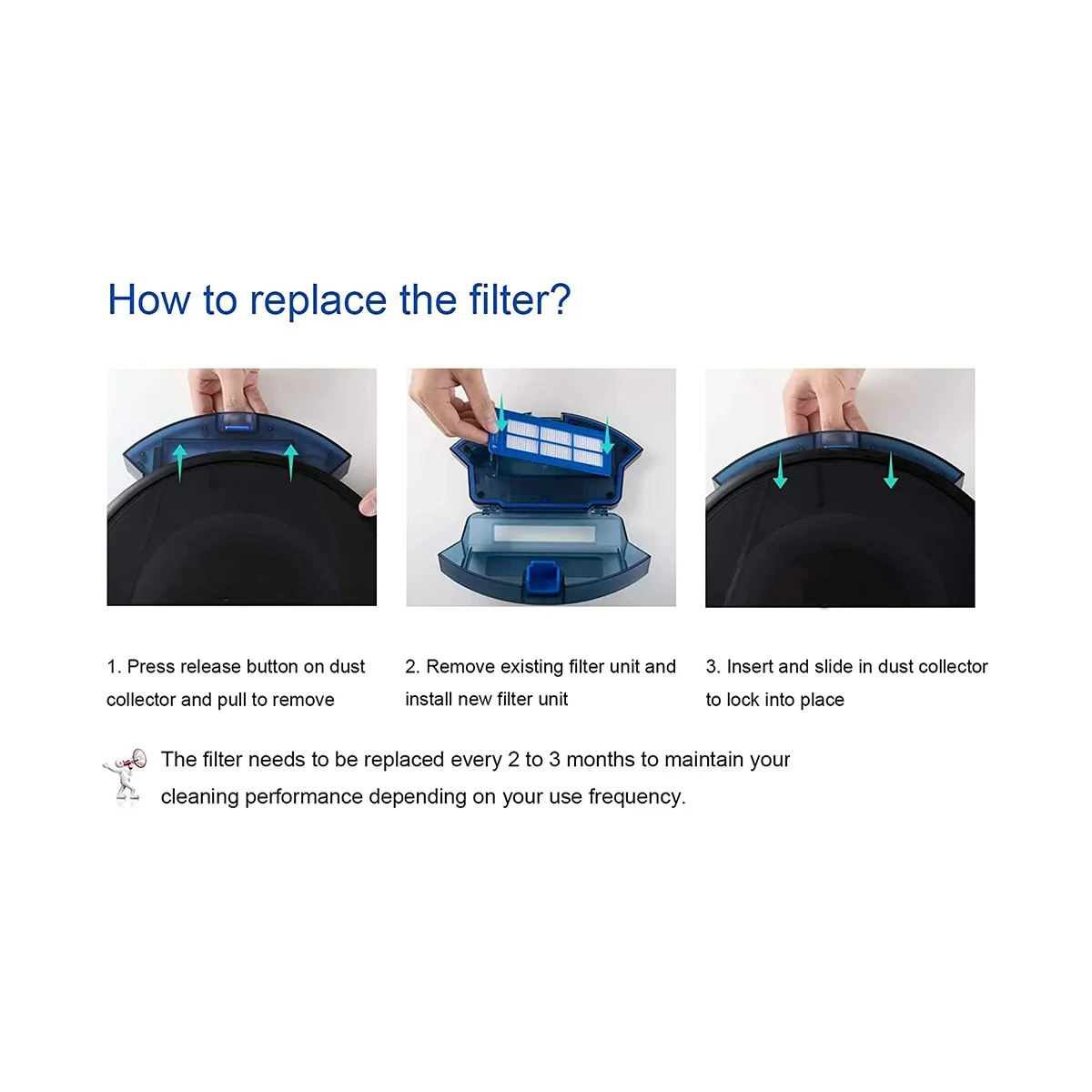 How to replace the filter?

1. Press release button on dust collector and pull to remove

2. Remove existing filter unit and install new filter unit

3. Insert and slide in dust collector to lock into place

The filter needs to be replaced every 2 to 3 months to maintain your cleaning performance depending on your use frequency.