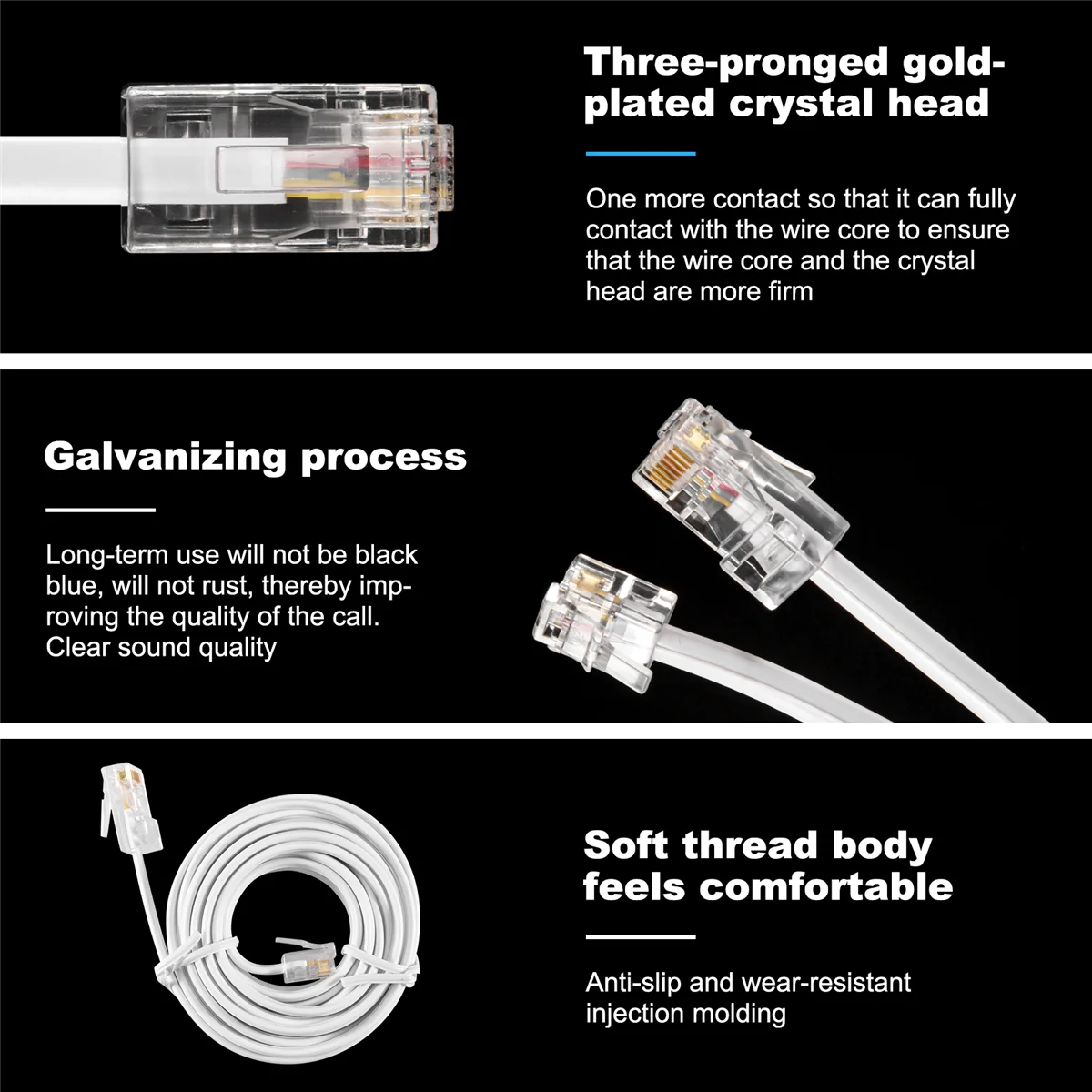 Three-pronged gold-plated crystal head

One more contact so that it can fully contact with the wire core to ensure that the wire core and the crystal head are more firm

Galvanizing process

Long-term use will not be black blue, will not rust, thereby improving the quality of the call. Clear sound quality

Soft thread body feels comfortable

Anti-slip and wear-resistant injection molding