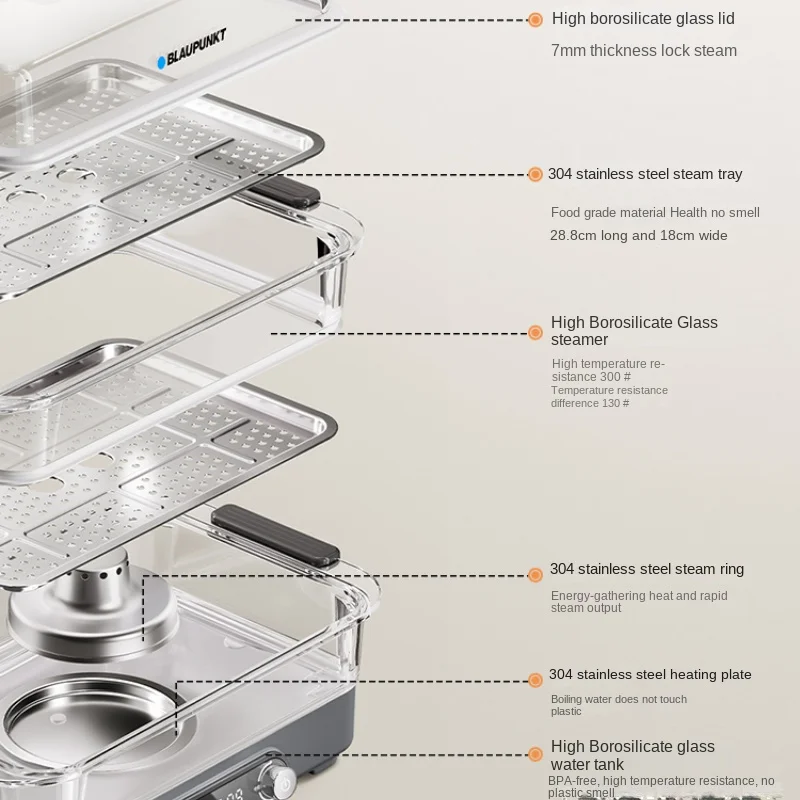 BLAUPUNKT

High borosilicate glass lid

7mm thickness lock steam

304 stainless steel steam tray

Food grade material Health no smell

28.8cm long and 18cm wide

High Borosilicate Glass steamer

High temperature resistance 300 #

Temperature resistance difference 130 #

304 stainless steel steam ring

Energy-gathering heat and rapid steam output

304 stainless steel heating plate

Boiling water does not touch plastic

High Borosilicate glass water tank

BPA-free, high temperature resistance, no plastic smell