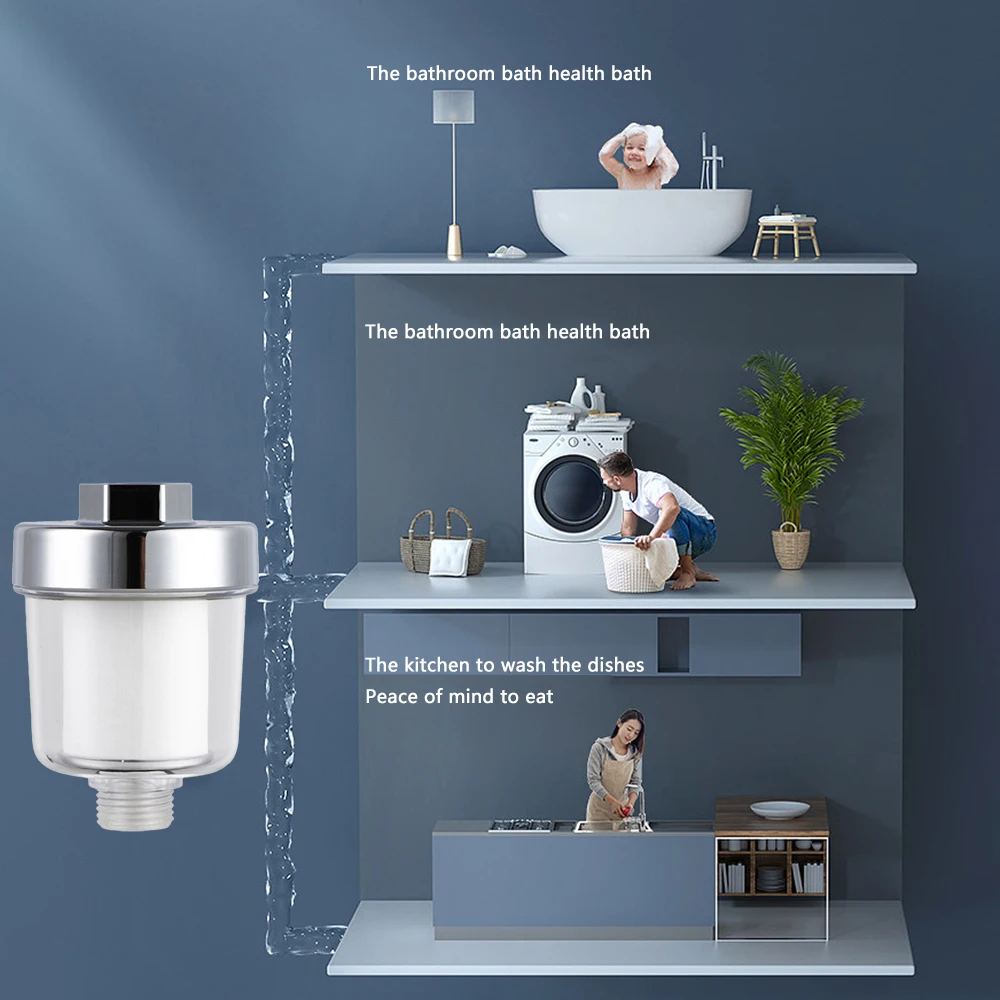 The bathroom bath health bath

The bathroom bath health bath

The kitchen to wash the dishes
Peace of mind to eat