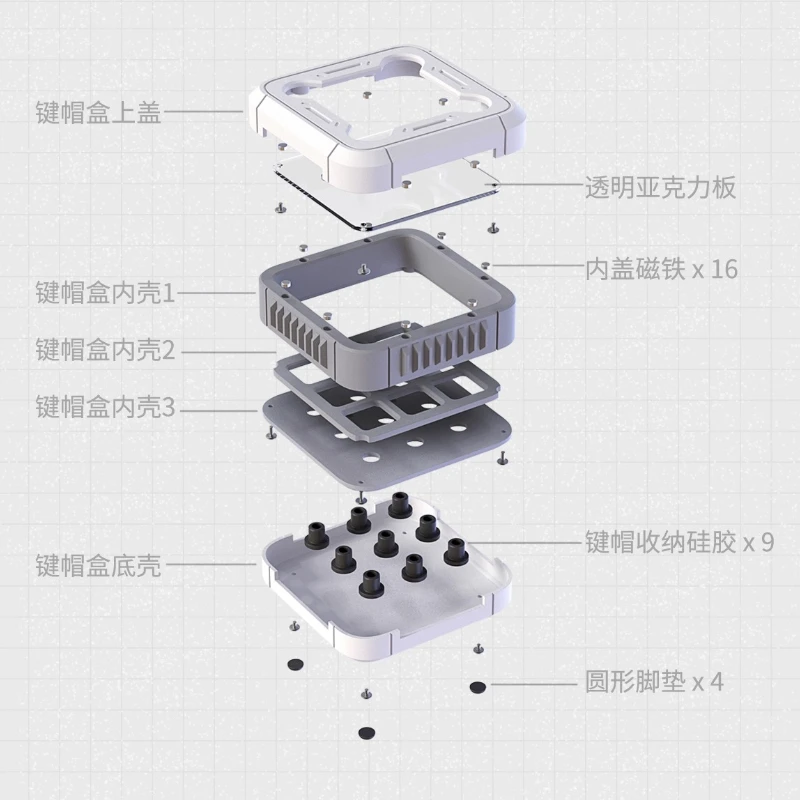 键帽盒上盖
透明亚克力板
内盖磁铁 x 16
键帽盒内壳1
键帽盒内壳2
键帽盒内壳3
键帽收纳硅胶 x 9
键帽盒底壳
圆形脚垫 x 4