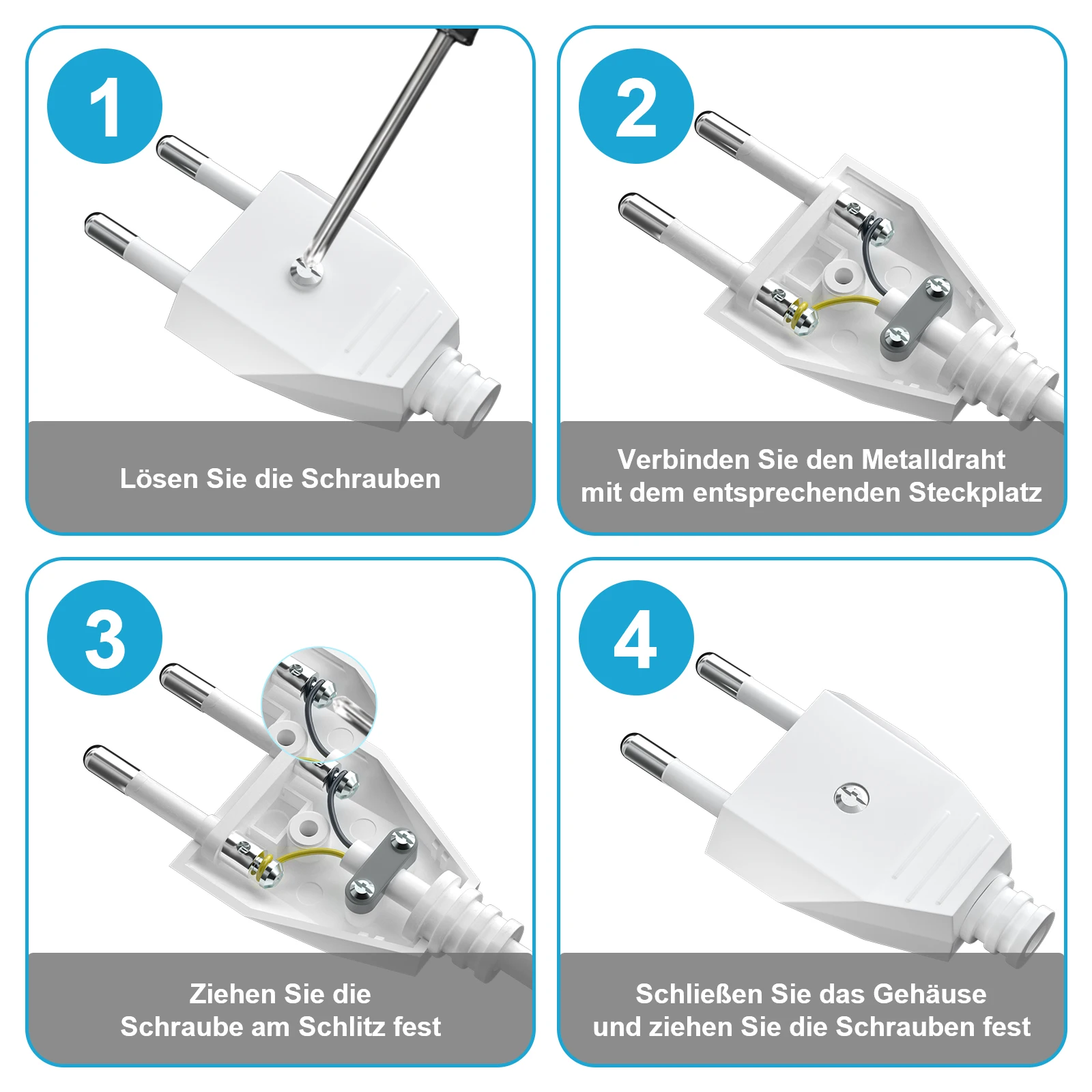 1

Lösen Sie die Schrauben

2

Verbinden Sie den Metalldraht mit dem entsprechenden Steckplatz

3

Ziehen Sie die Schraube am Schlitz fest

4

Schließen Sie das Gehäuse und ziehen Sie die Schrauben fest