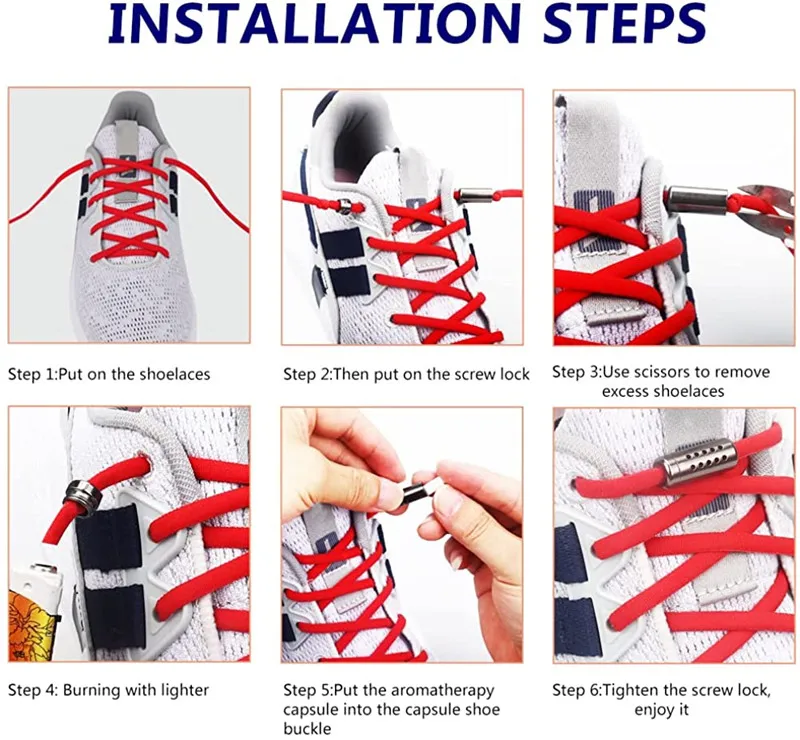 INSTALLATION STEPS

Step 1:Put on the shoelaces

Step 2:Then put on the screw lock

Step 3:Use scissors to remove excess shoelaces

Step 4: Burning with lighter

Step 5:Put the aromatherapy capsule into the capsule shoe buckle

Step 6:Tighten the screw lock, enjoy it