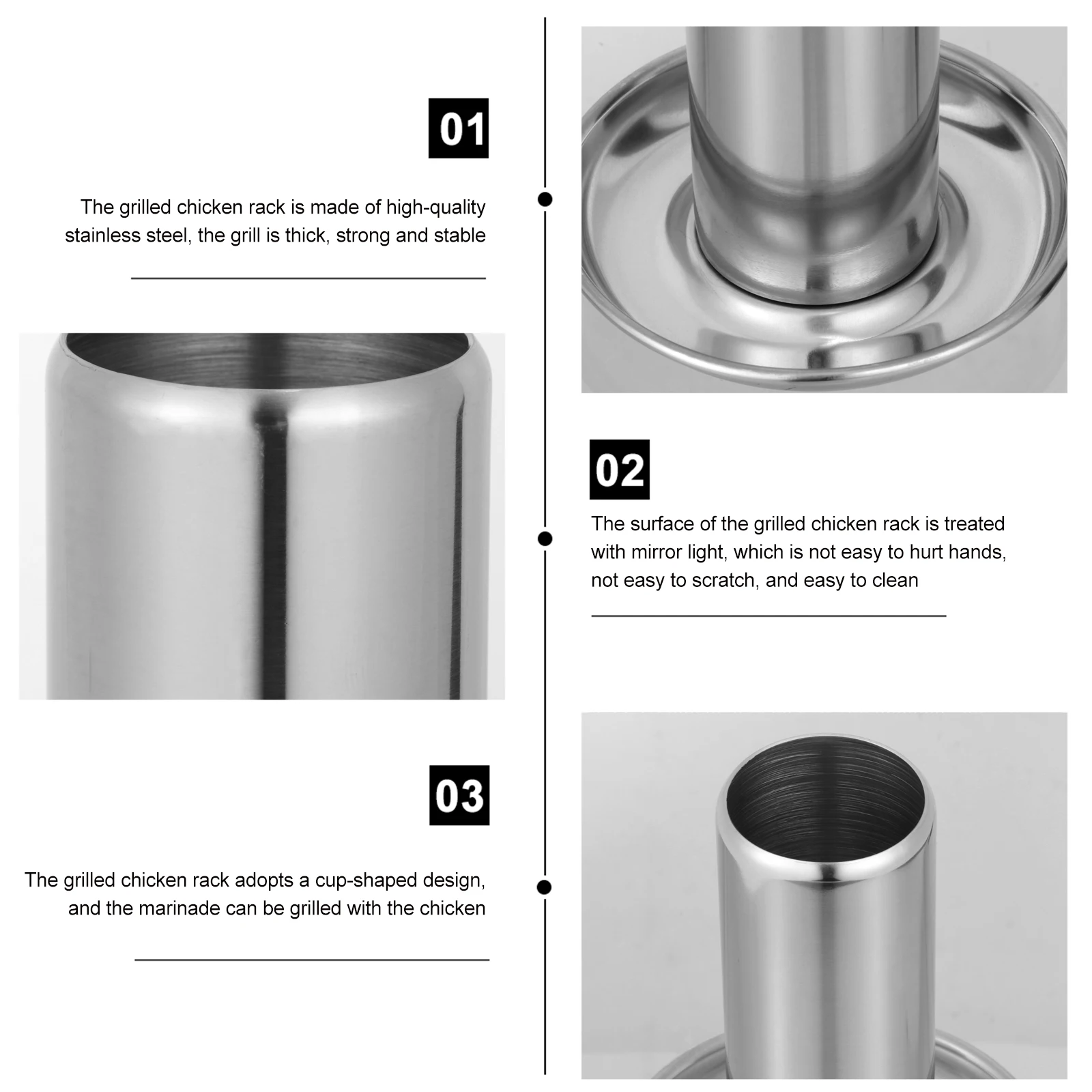 01

The grilled chicken rack is made of high-quality stainless steel, the grill is thick, strong and stable

02

The surface of the grilled chicken rack is treated with mirror light, which is not easy to hurt hands, not easy to scratch, and easy to clean

03

The grilled chicken rack adopts a cup-shaped design, and the marinade can be grilled with the chicken