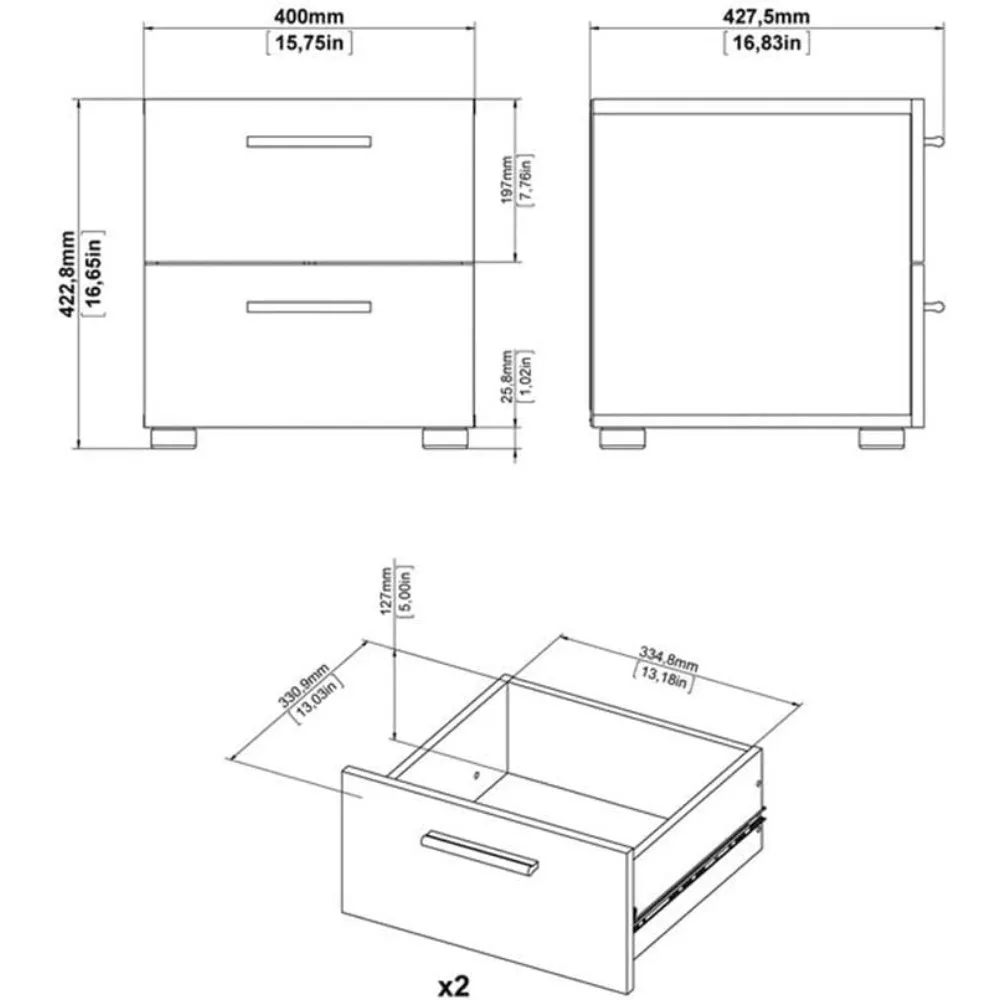 400mm
[15,75in]

427,5mm
[16,83in]

422,8mm
[16,65in]

197mm
[7,76in]

25,8mm
[1,02in]

127mm
[5,00in]

330,9mm
[13,03in]

334,8mm
[13,18in]

x2