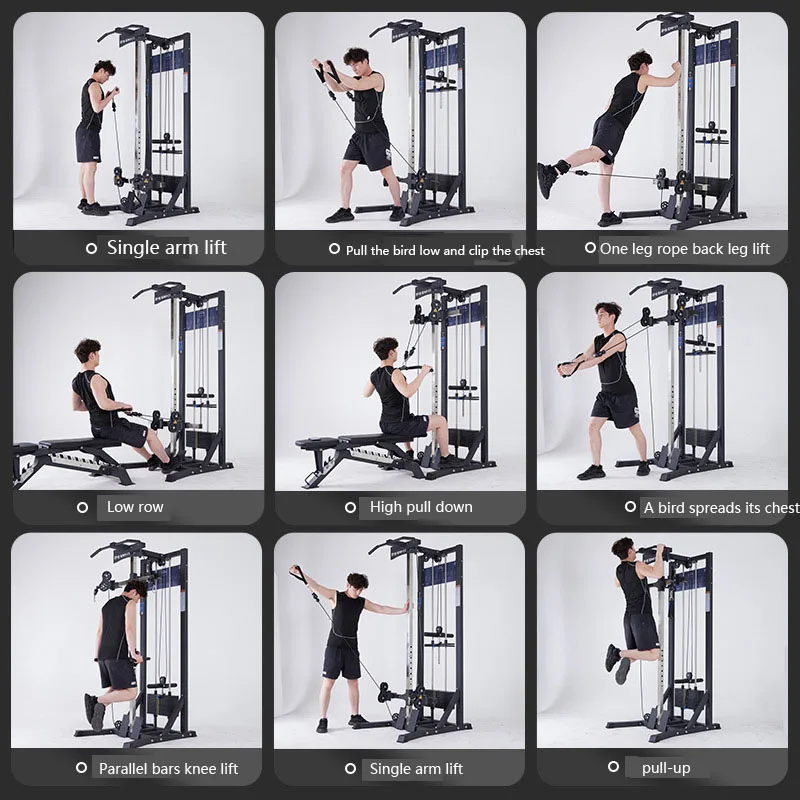 Single arm lift

Pull the bird low and clip the chest

One leg rope back leg lift

Low row

High pull down

A bird spreads its chest

Parallel bars knee lift

Single arm lift

pull-up