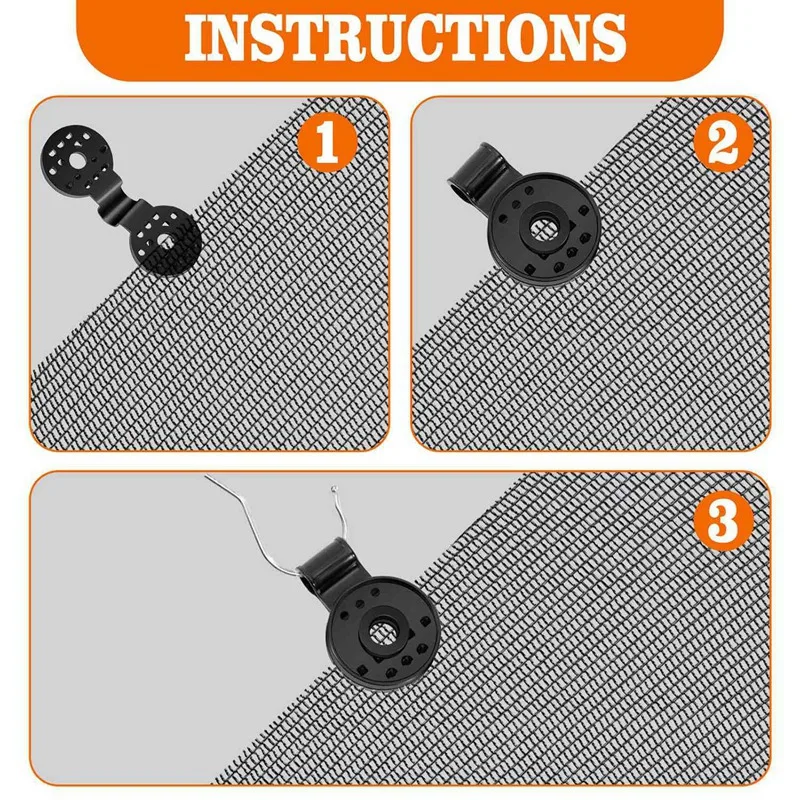 INSTRUCTIONS

1

2

3