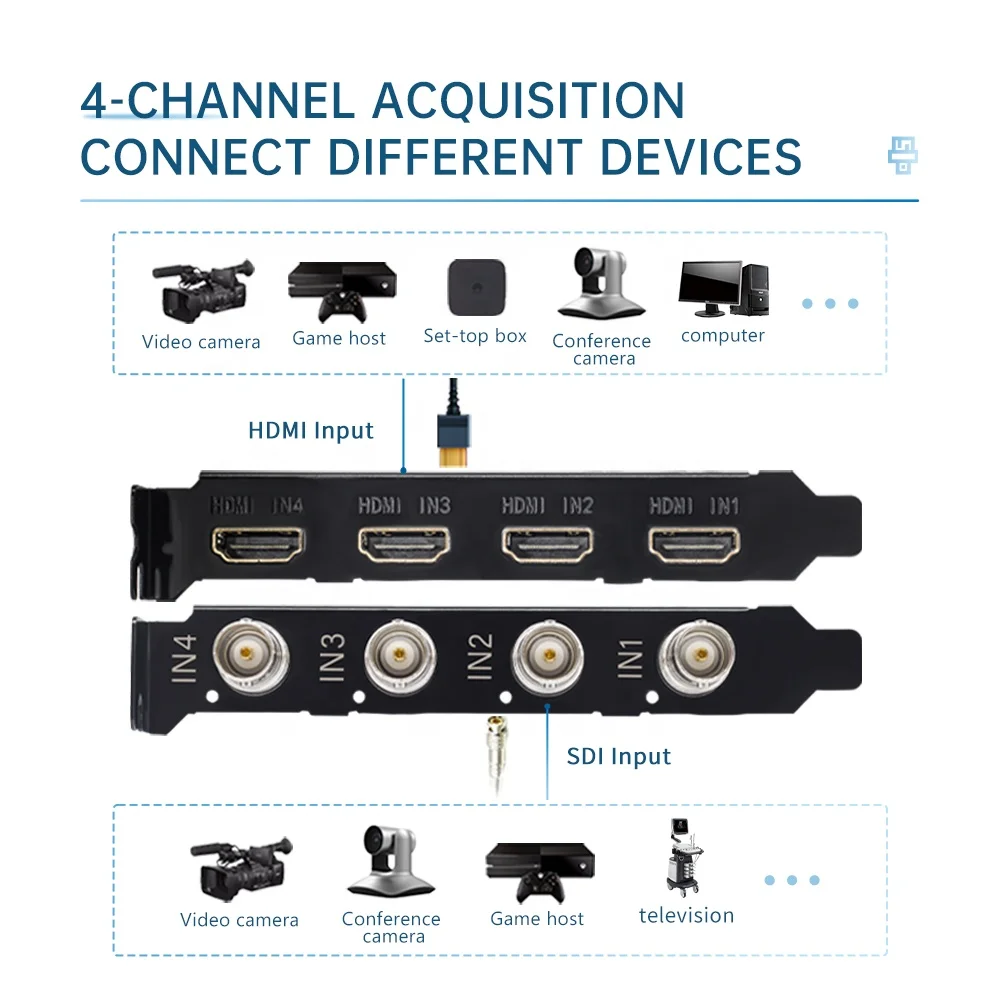 4-CHANNEL ACQUISITION
CONNECT DIFFERENT DEVICES

Video camera
Game host
Set-top box
Conference camera
computer

HDMI Input

HDMI IN4
HDMI IN3
HDMI IN2
HDMI IN1

IN4
IN3
IN2
IN1

SDI Input

Video camera
Conference camera
Game host
television