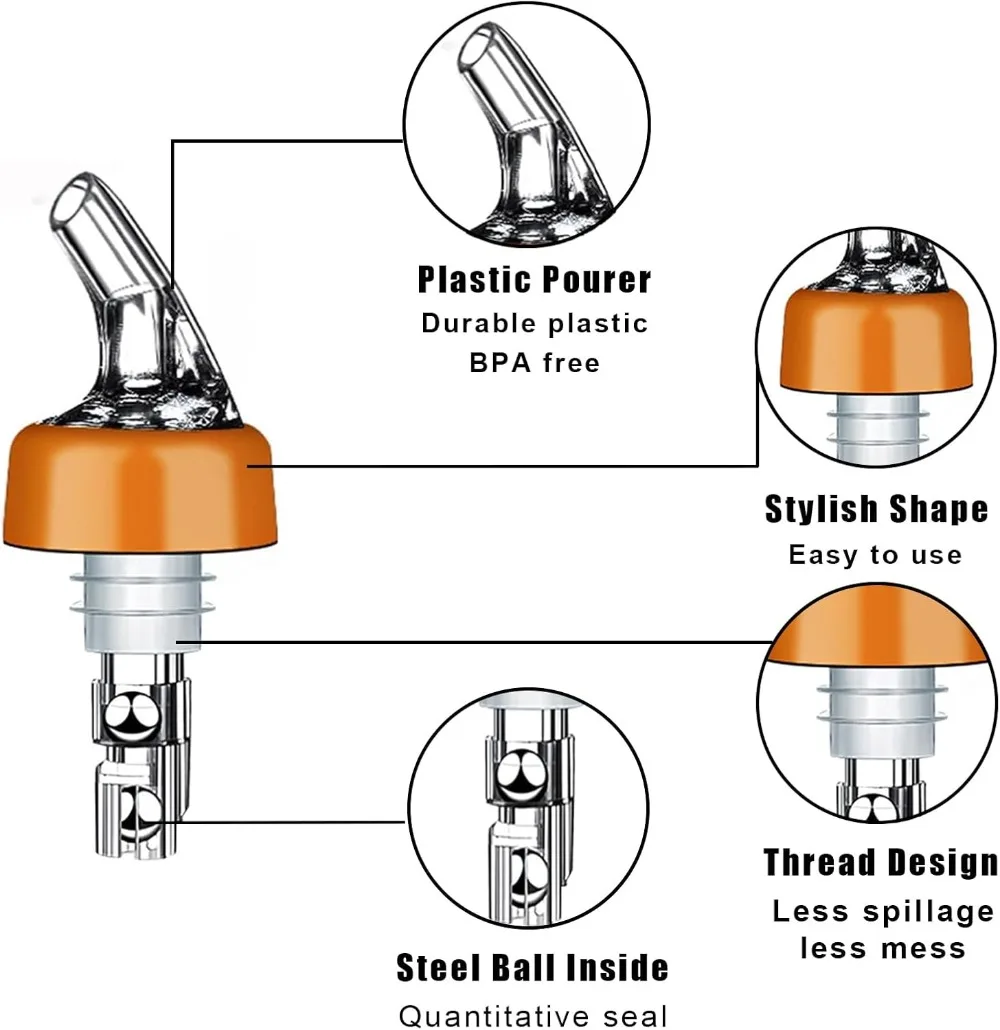 Plastic Pourer
Durable plastic
BPA free

Stylish Shape
Easy to use

Thread Design
Less spillage
less mess

Steel Ball Inside
Quantitative seal