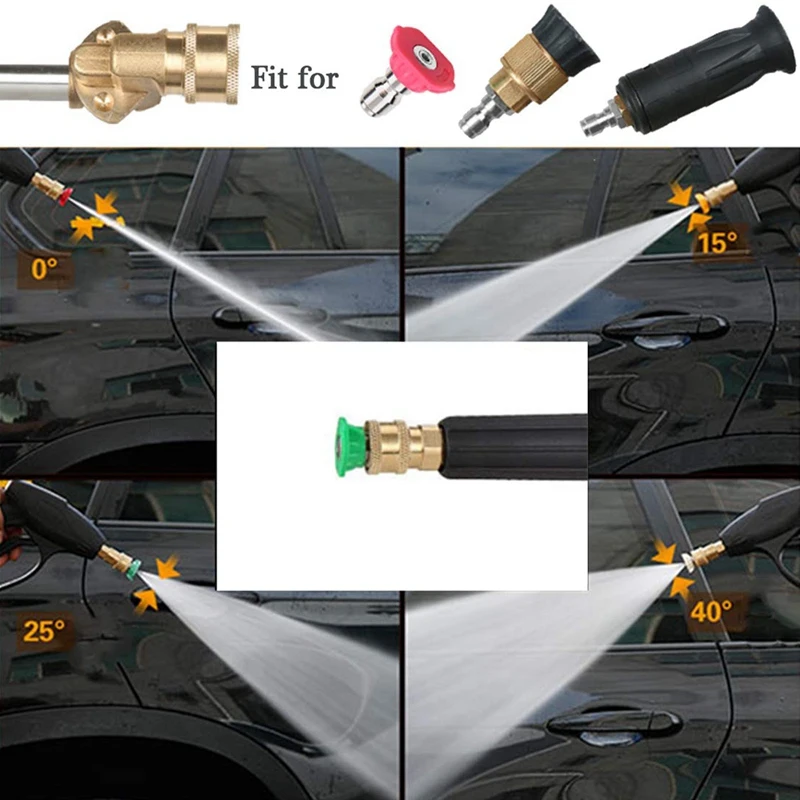 Fit for

0°

15°

25°

40°