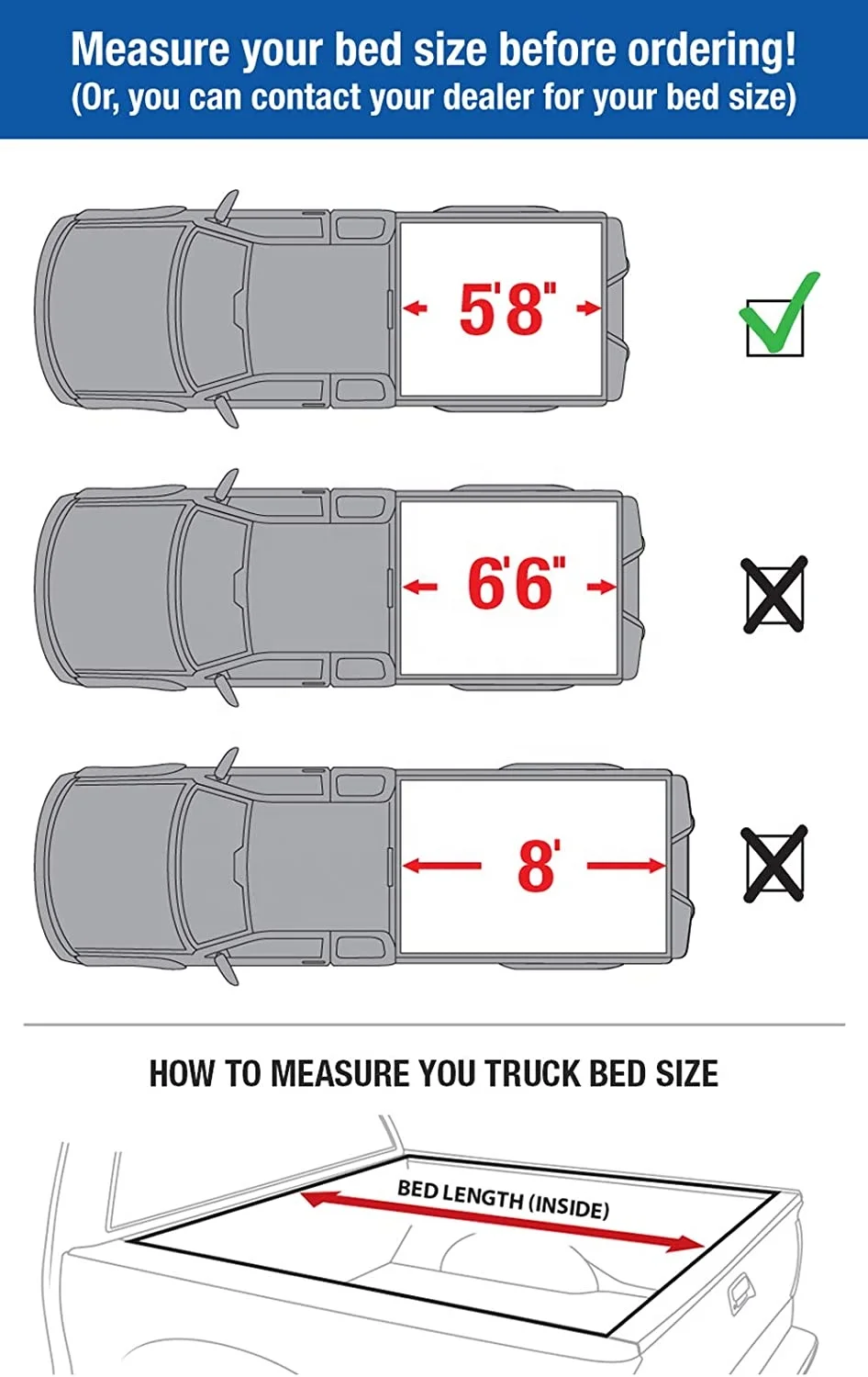 Measure your bed size before ordering!
(Or, you can contact your dealer for your bed size)

5'8"

6'6"

8'

HOW TO MEASURE YOU TRUCK BED SIZE

BED LENGTH (INSIDE)