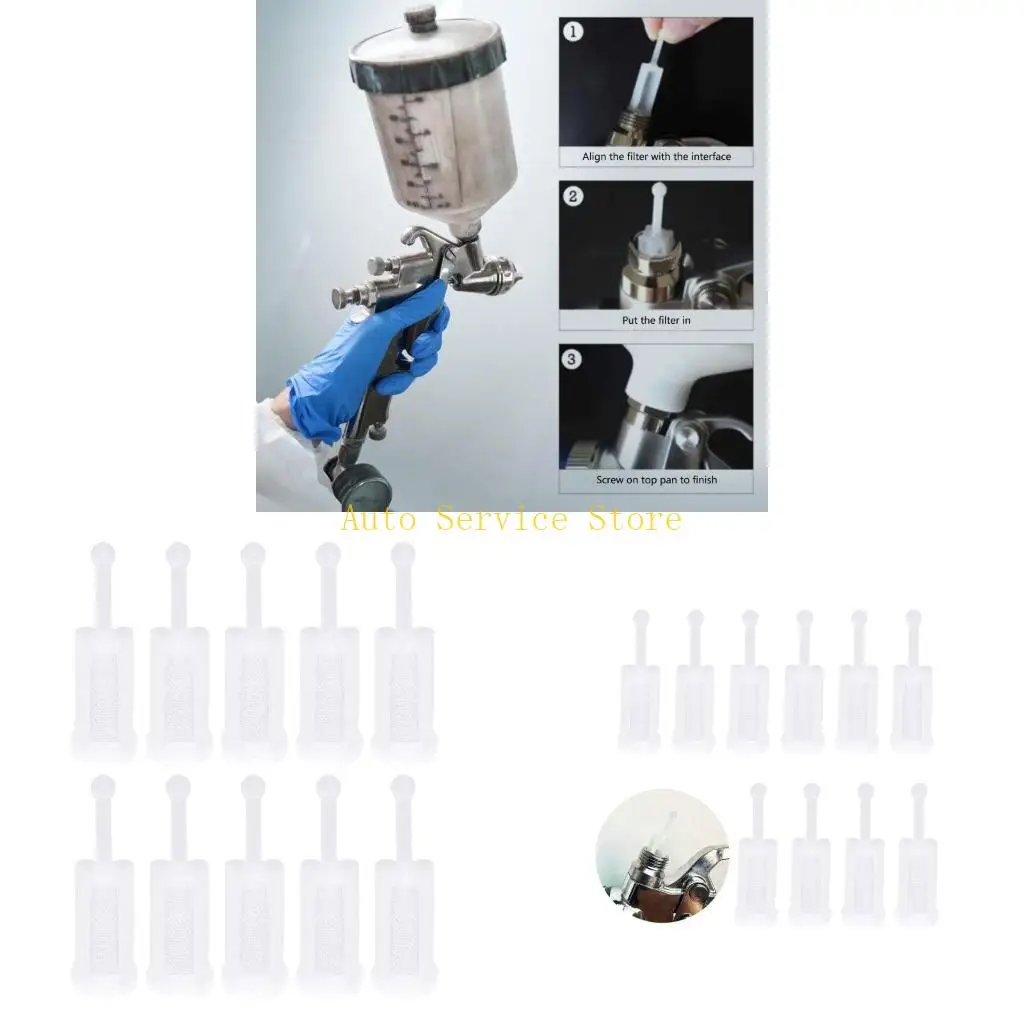 1
Align the filter with the interface

2
Put the filter in

3
Screw on top pan to finish

Auto Service Store