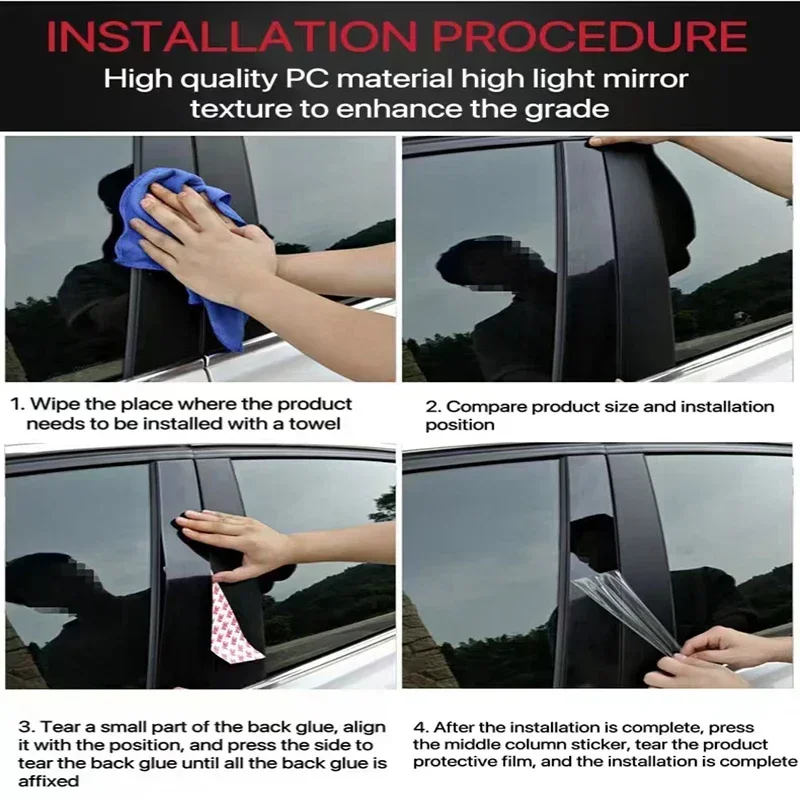 INSTALLATION PROCEDURE
High quality PC material high light mirror texture to enhance the grade

1. Wipe the place where the product needs to be installed with a towel

2. Compare product size and installation position

3. Tear a small part of the back glue, align it with the position, and press the side to tear the back glue until all the back glue is affixed

4. After the installation is complete, press the middle column sticker, tear the product protective film, and the installation is complete