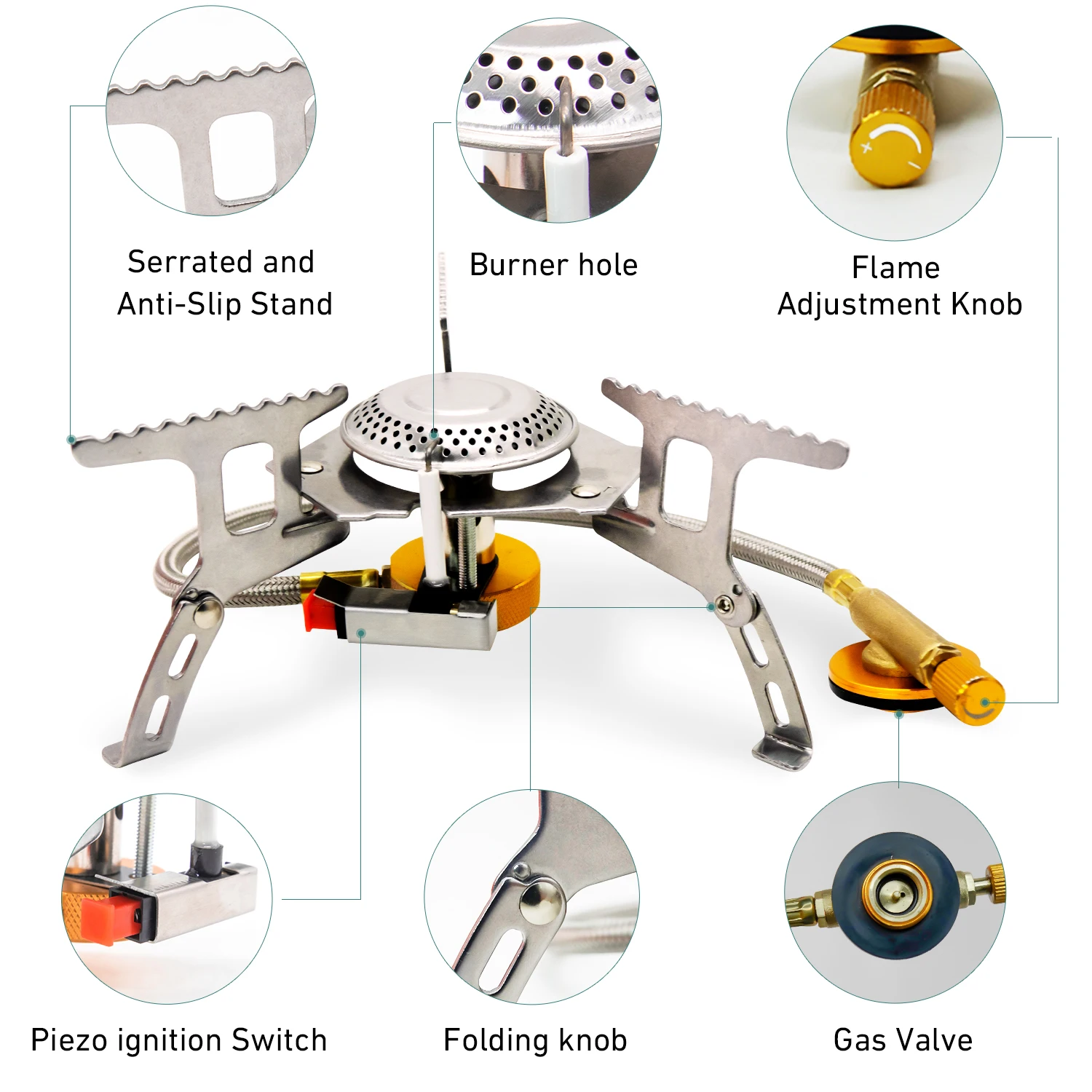 Serrated and
Anti-Slip Stand

Burner hole

Flame
Adjustment Knob

Piezo ignition Switch

Folding knob

Gas Valve