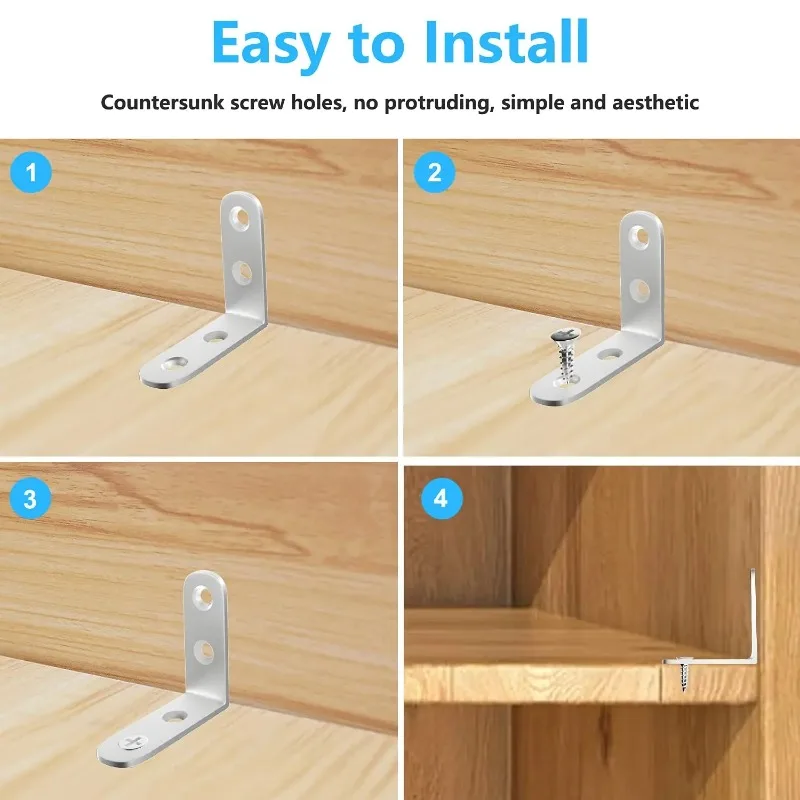 Easy to Install

Countersunk screw holes, no protruding, simple and aesthetic

1

2

3

4