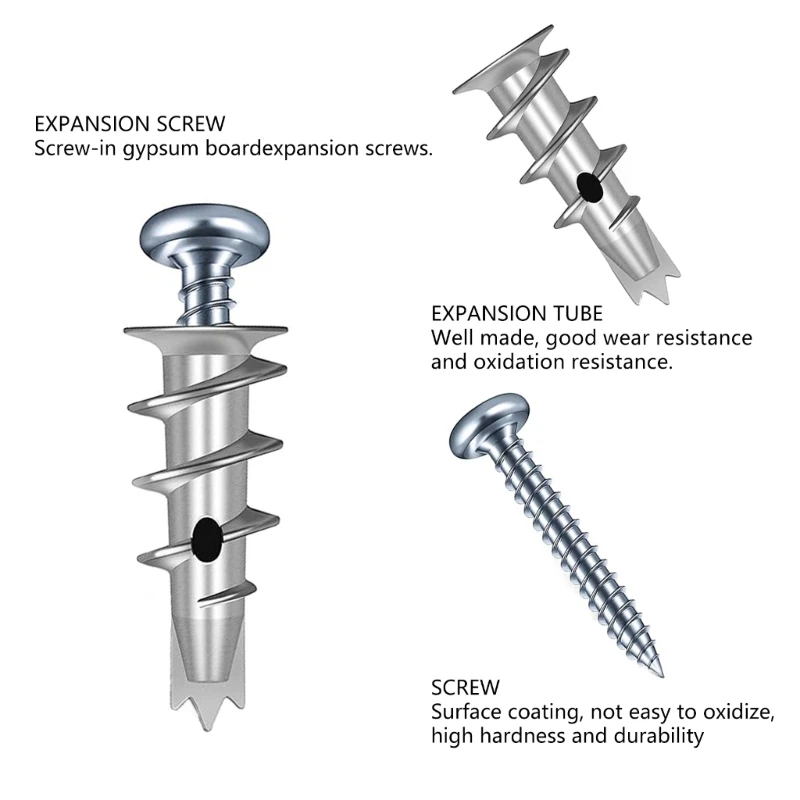 EXPANSION SCREW
Screw-in gypsum boardexpansion screws.

EXPANSION TUBE
Well made, good wear resistance and oxidation resistance.

SCREW
Surface coating, not easy to oxidize, high hardness and durability